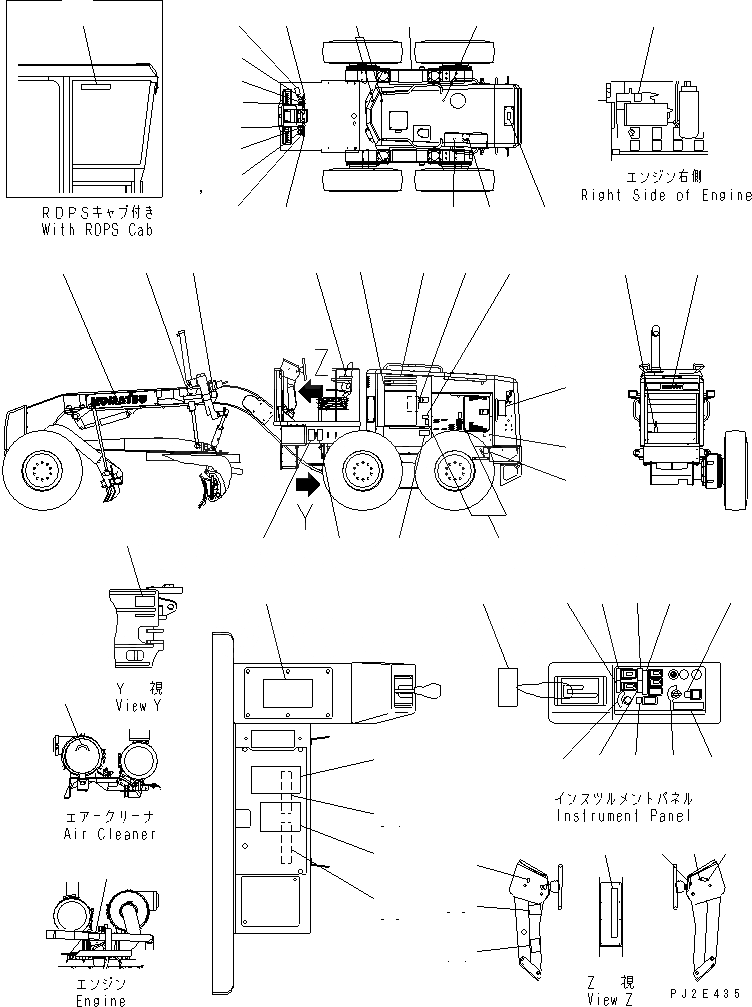 ROPSキャブ付き
With ROPS Cab

エンジン右側
Right Side of Engine

KOMATSU

Z

Y

Y 視
View Y

エアークリーナ
Air Cleaner

エンジン
Engine

インスツルメントパネル
Instrument Panel

Z 視
View Z

PJ2E435