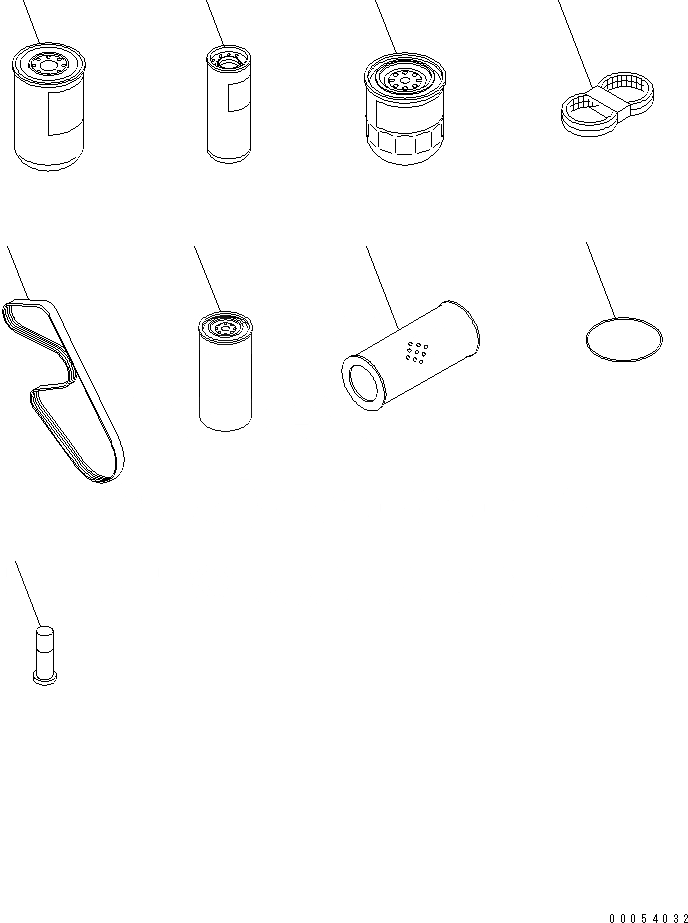 00054032