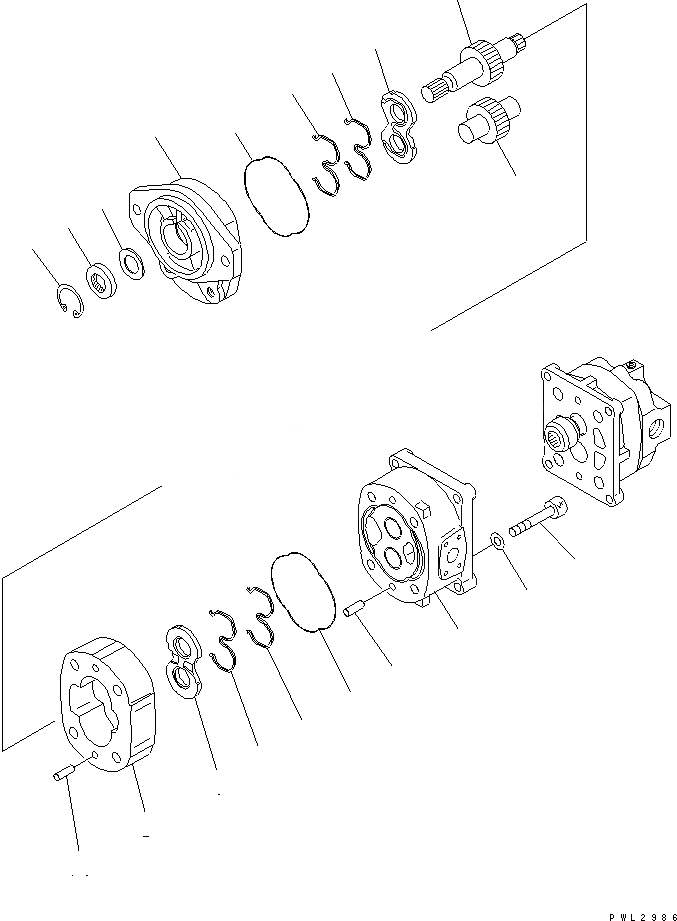 PWL2986