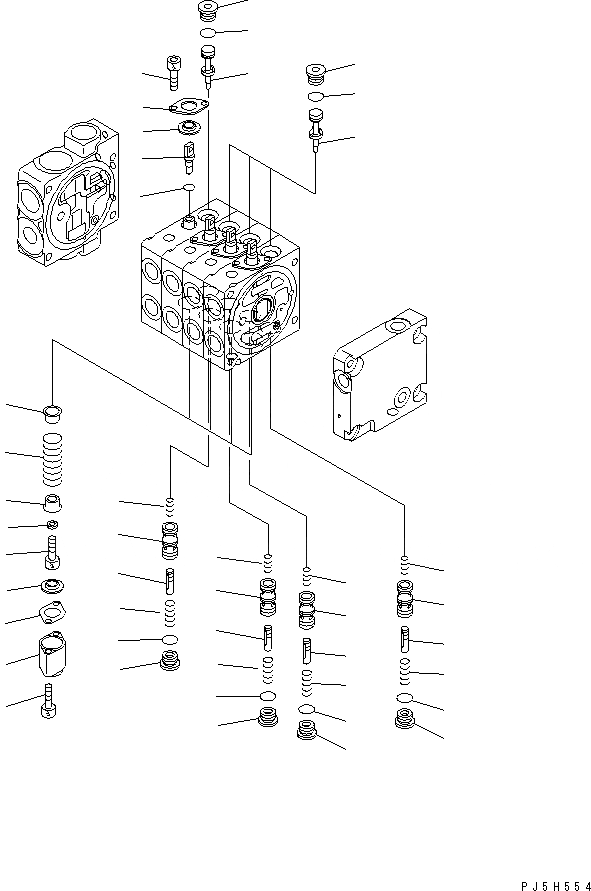 PJ5H554