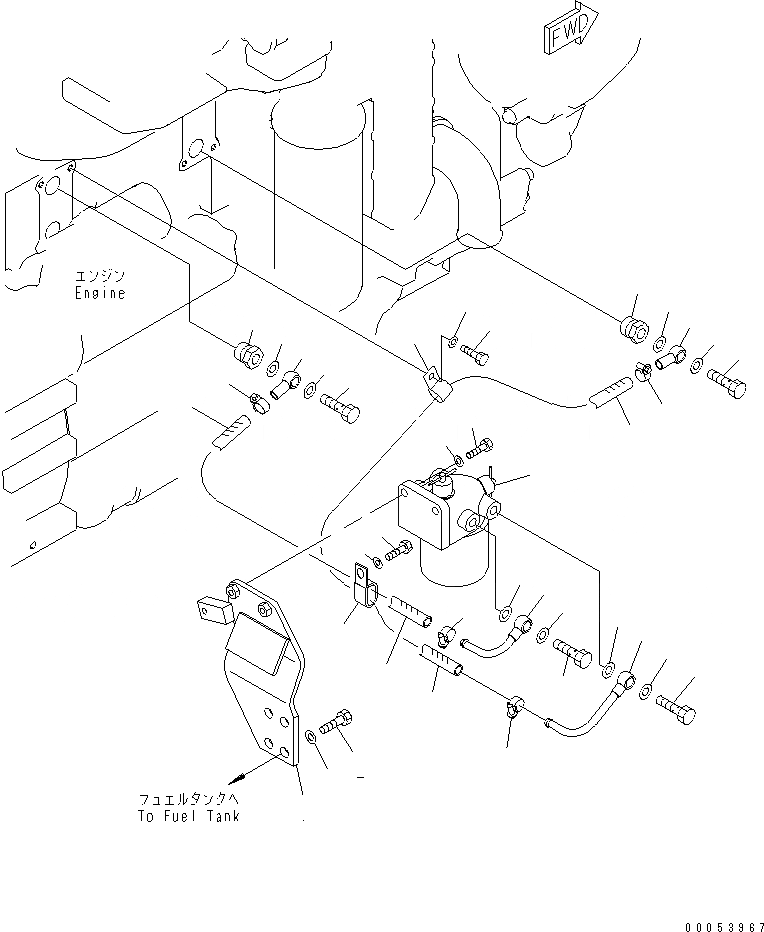 FWD

エンジン
Engine

フュエルタンクへ
To Fuel Tank

00053967