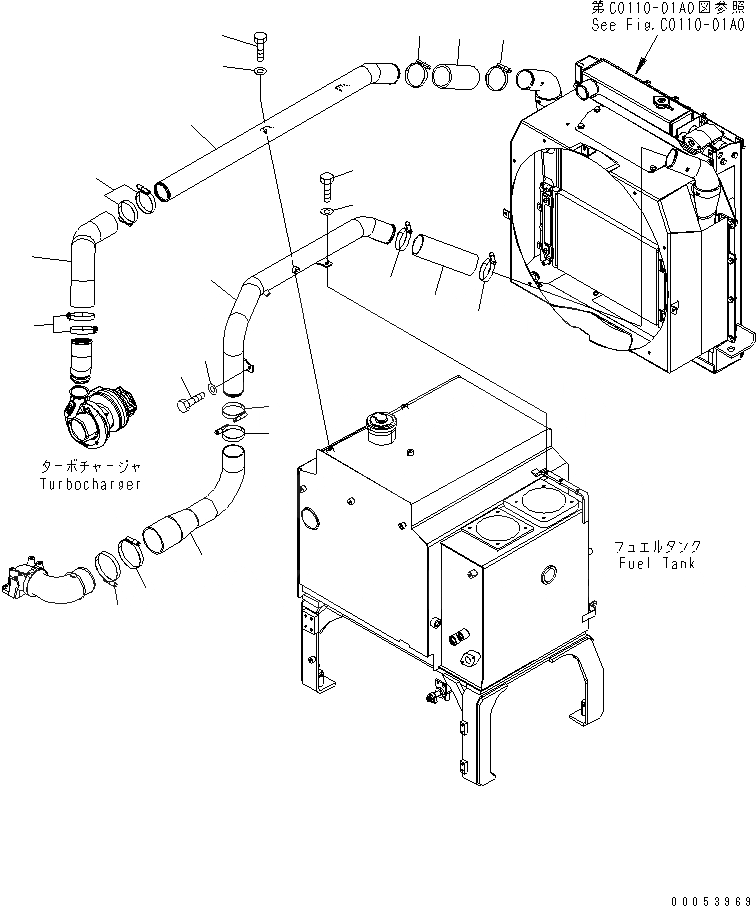 第C0110-01A0図参照
See Fig.C0110-01A0

ターボチャージャ
Turbocharger

フュエルタンク
Fuel Tank

00053969