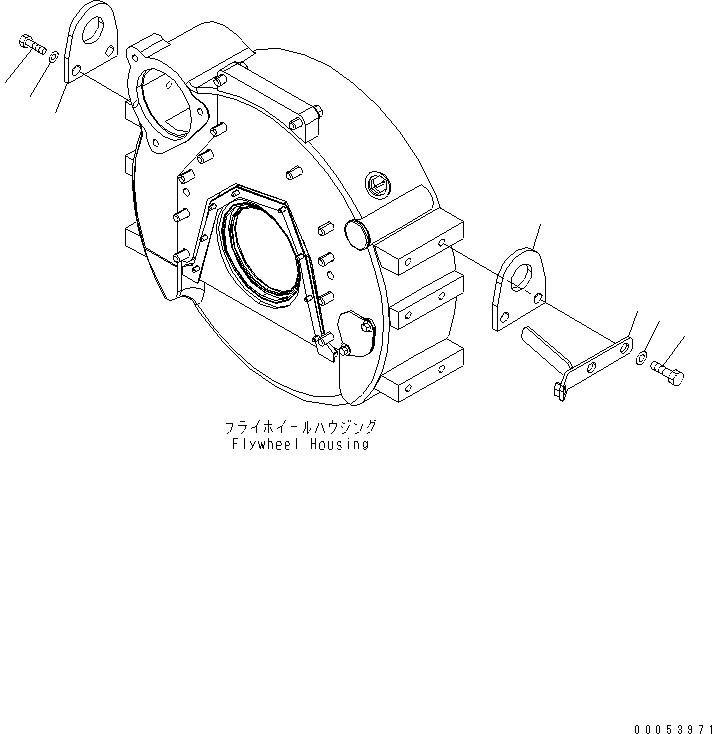 フライホイールハウジング
Flywheel Housing

00053971