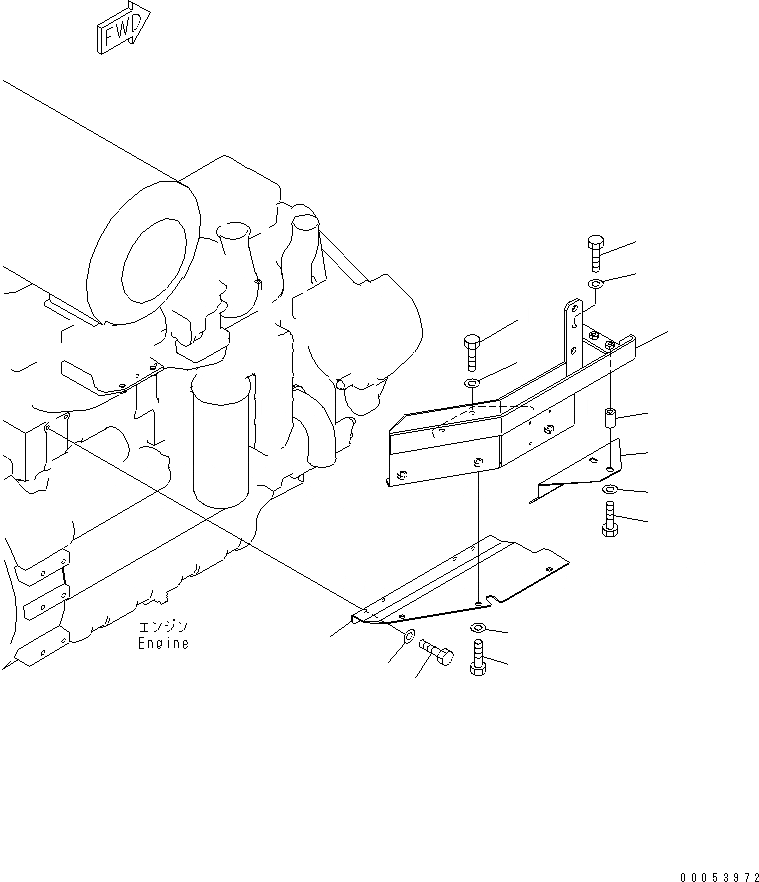 FWD

エンジン
Engine

00053972