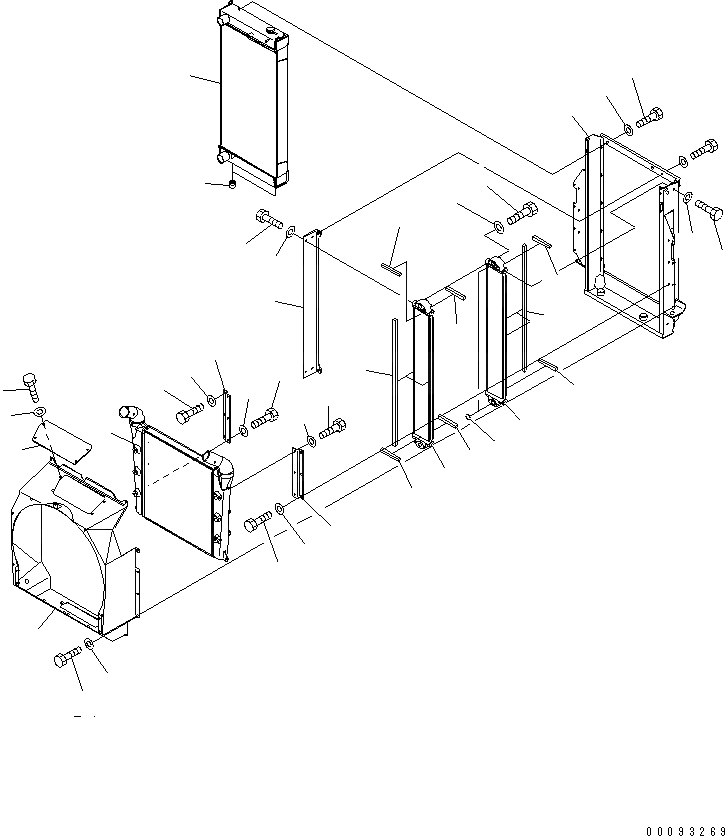 00093269