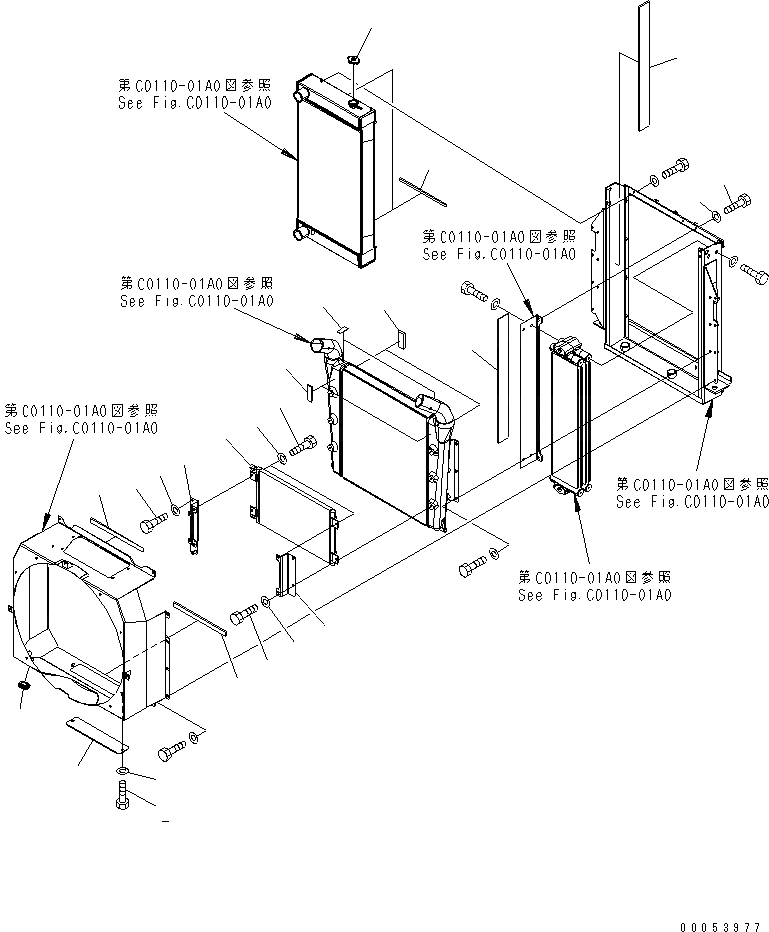 第C0110-01A0図参照
See Fig.C0110-01A0

第C0110-01A0図参照
See Fig.C0110-01A0

第C0110-01A0図参照
See Fig.C0110-01A0

第C0110-01A0図参照
See Fig.C0110-01A0

第C0110-01A0図参照
See Fig.C0110-01A0

第C0110-01A0図参照
See Fig.C0110-01A0

00053977