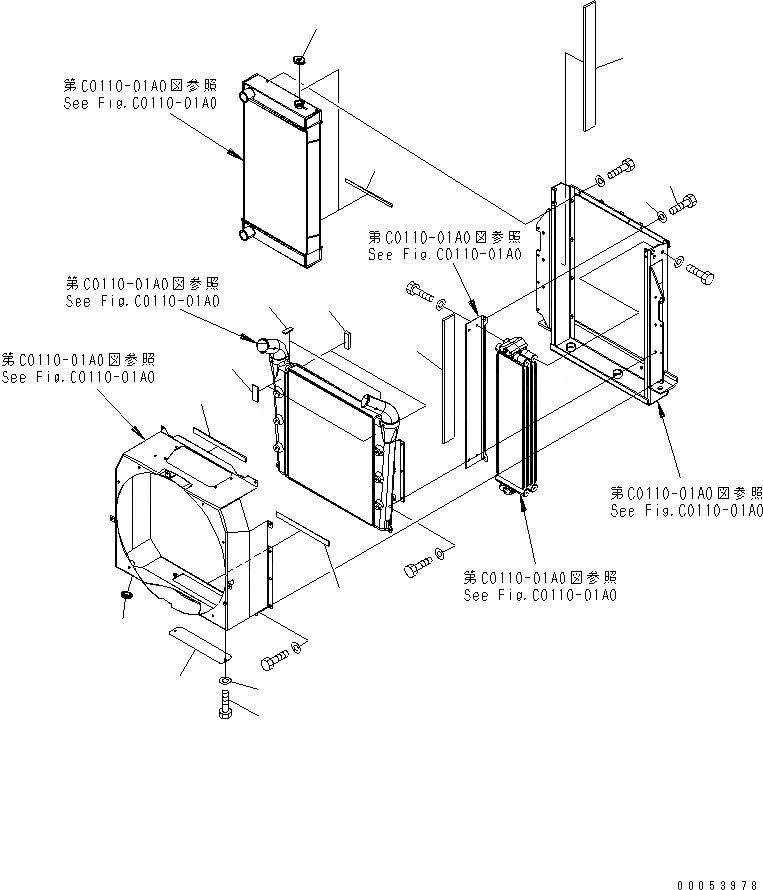 第C0110-01A0図参照
See Fig.C0110-01A0

第C0110-01A0図参照
See Fig.C0110-01A0

第C0110-01A0図参照
See Fig.C0110-01A0

第C0110-01A0図参照
See Fig.C0110-01A0

第C0110-01A0図参照
See Fig.C0110-01A0

第C0110-01A0図参照
See Fig.C0110-01A0

00053978