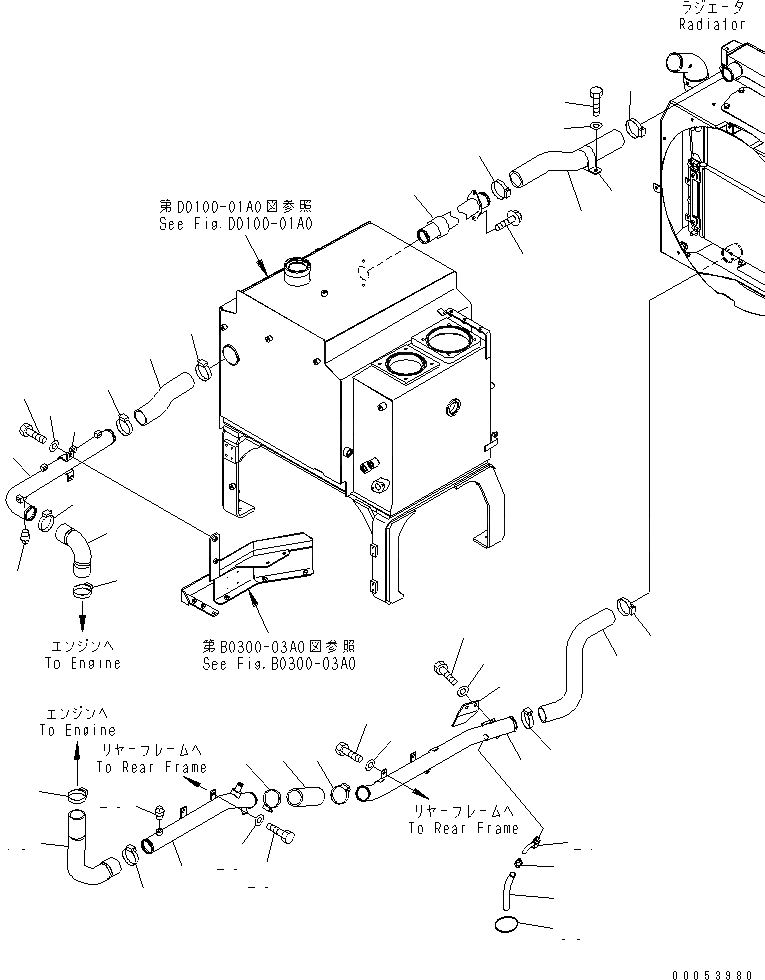 ラジエータ
Radiator

第D0100-01A0図参照
See Fig.D0100-01A0

エンジンへ
To Engine

第B0300-03A0図参照
See Fig.B0300-03A0

エンジンへ
To Engine

リヤーフレームへ
To Rear Frame

リヤーフレームへ
To Rear Frame

00053980