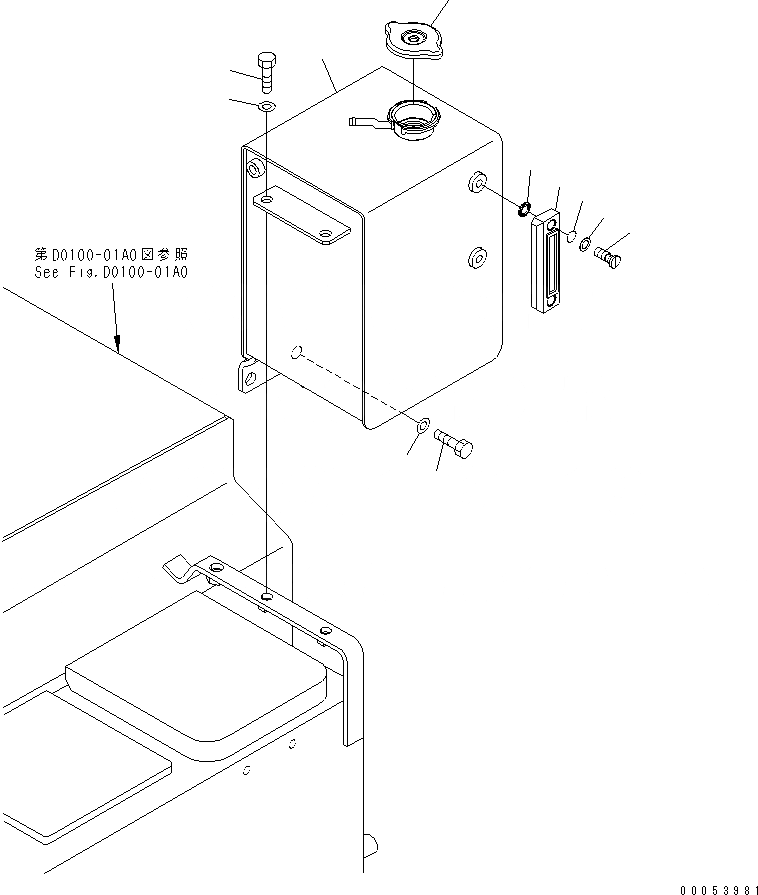 第D0100-01A0図参照
See Fig.D0100-01A0

00053981