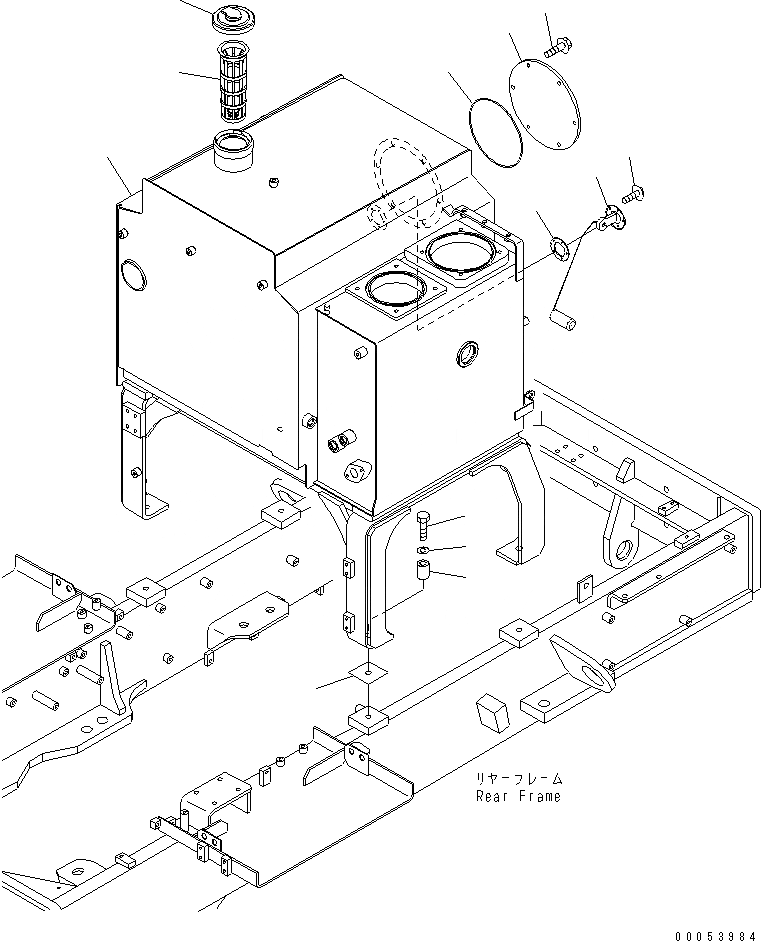 リヤーフレーム
Rear Frame

00053984