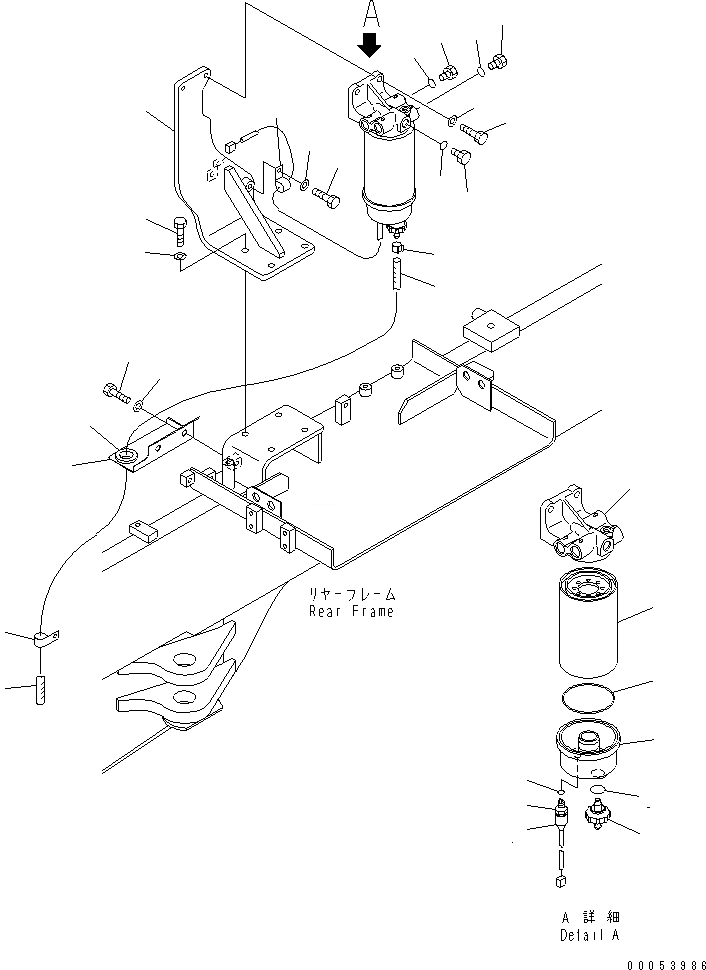 A

リヤーフレーム
Rear Frame

A 詳細
Detail A

00053986