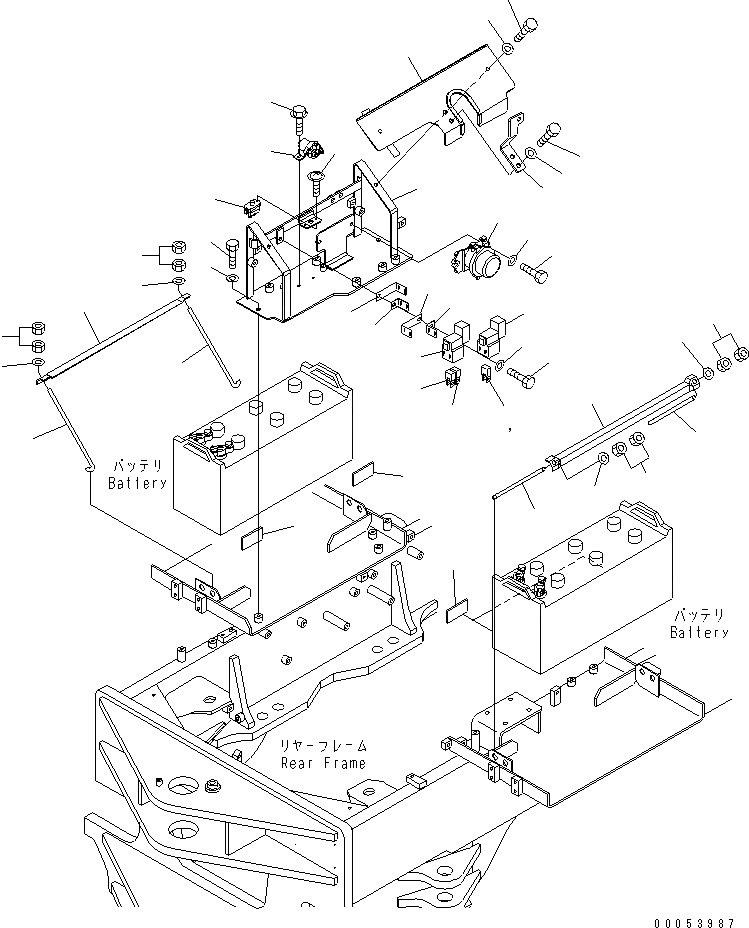 バッテリ
Battery

バッテリ
Battery

リヤーフレーム
Rear Frame

00053987