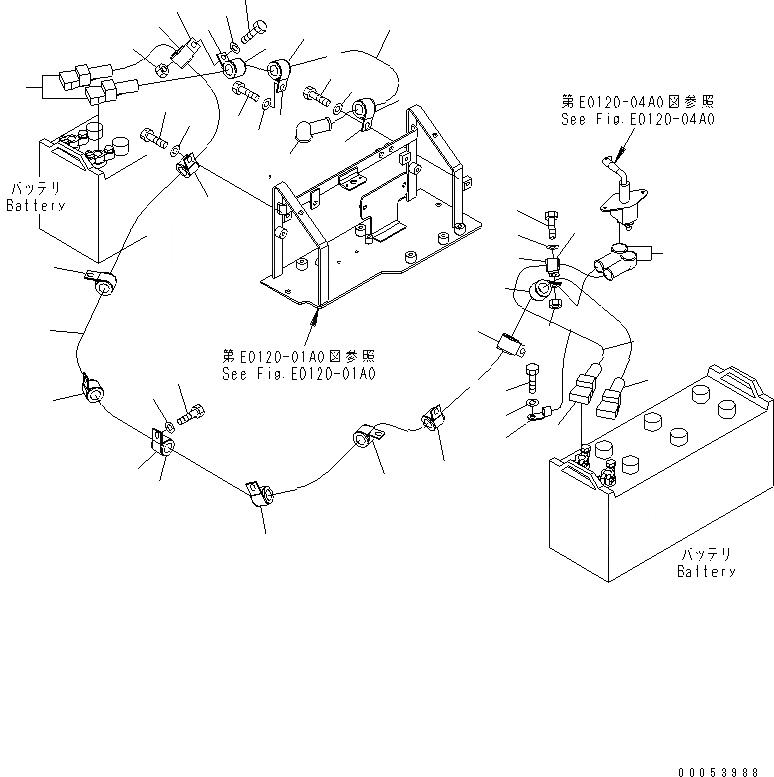 第E0120-04A0図参照
See Fig.E0120-04A0

バッテリ
Battery

第E0120-01A0図参照
See Fig.E0120-01A0

バッテリ
Battery

00053988