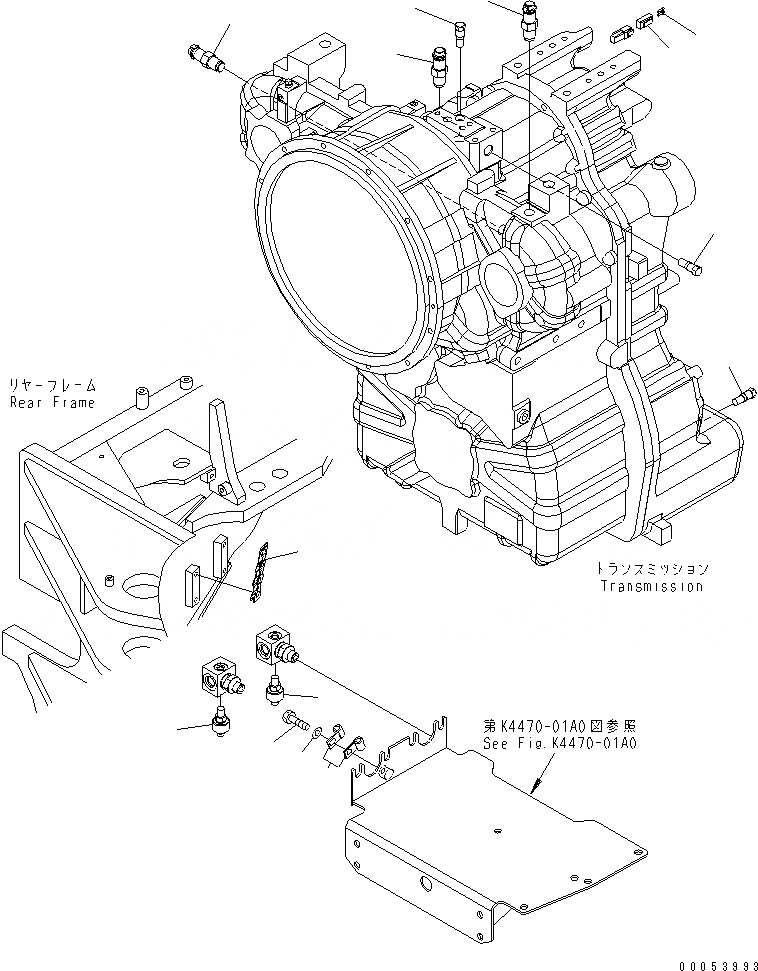 リヤーフレーム
Rear Frame

トランスミッション
Transmission

第K4470-01A0図参照
See Fig.K4470-01A0

00053993