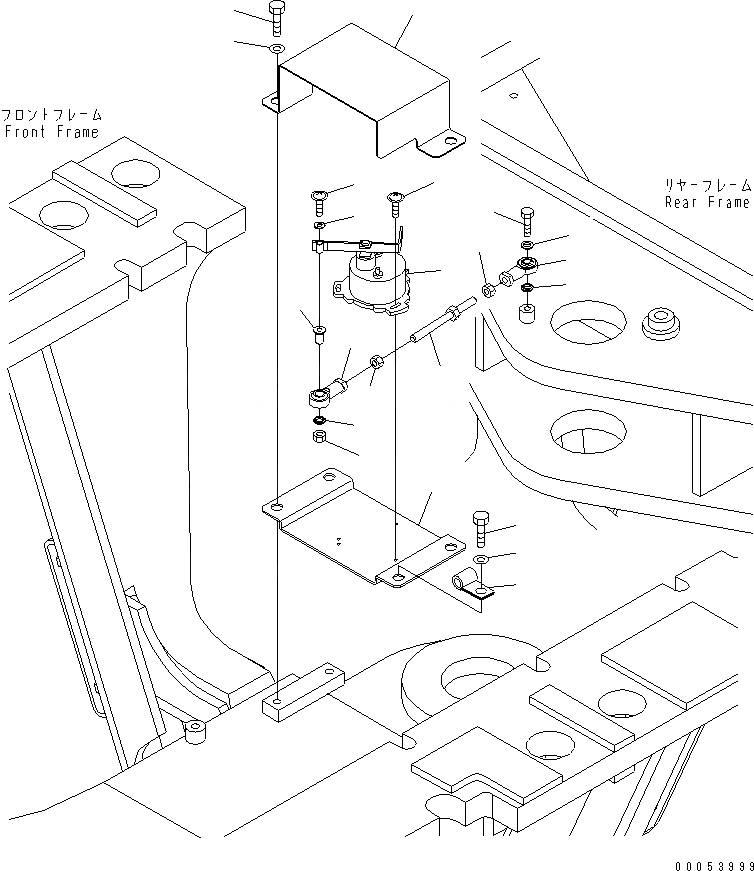 フロントフレーム
Front Frame

リヤーフレーム
Rear Frame

00053999