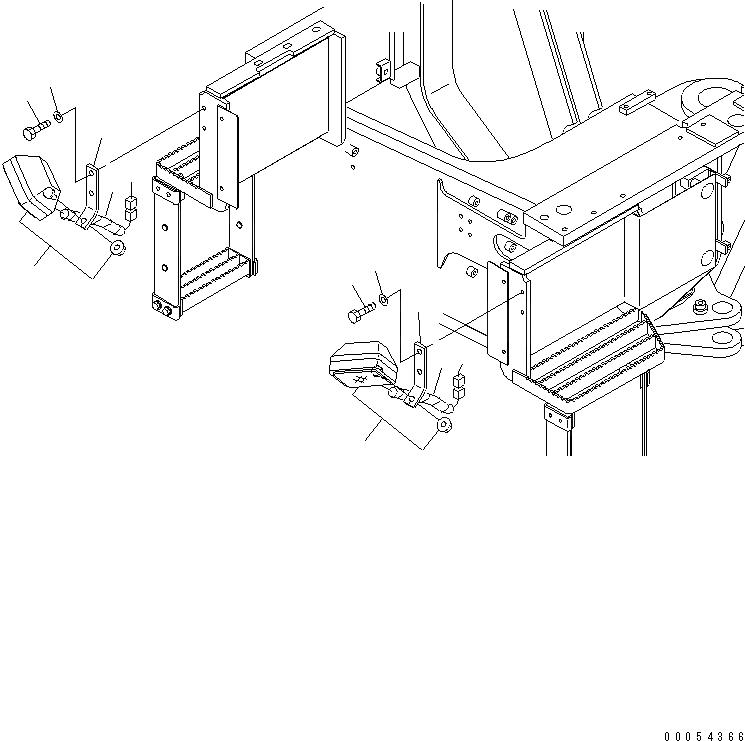 00054366