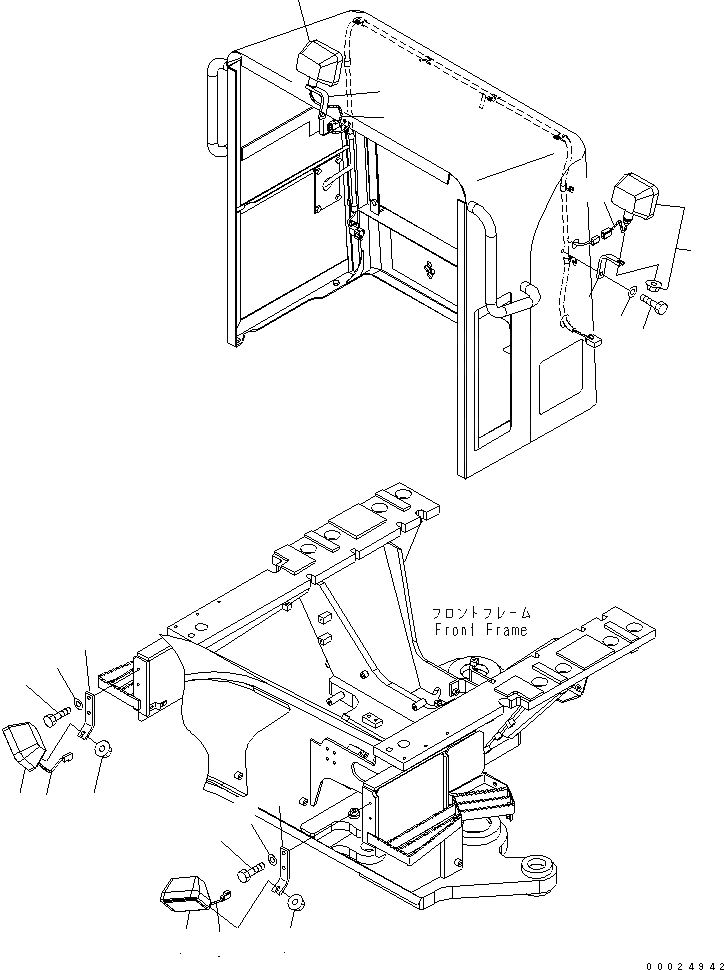 フロントフレーム
Front Frame

00024942