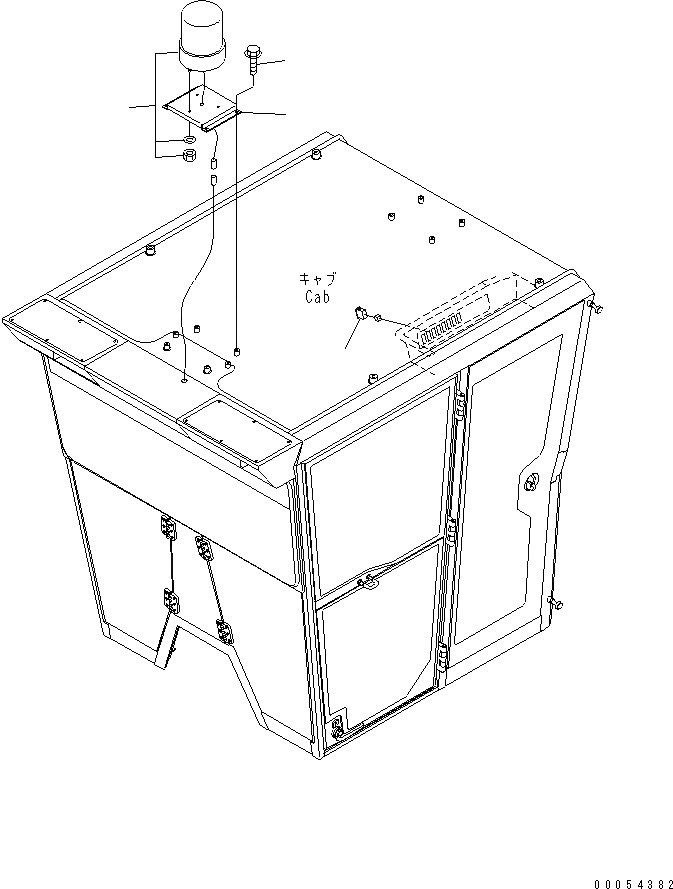 キャブ
Cab

00054382