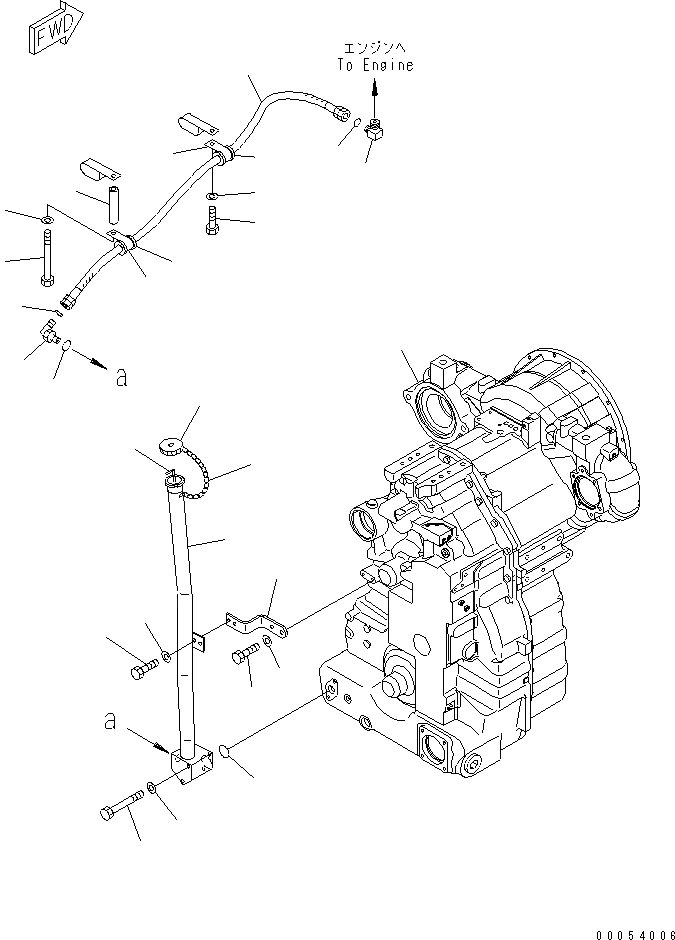 FWD

エンジンへ
To Engine

a

a

00054006