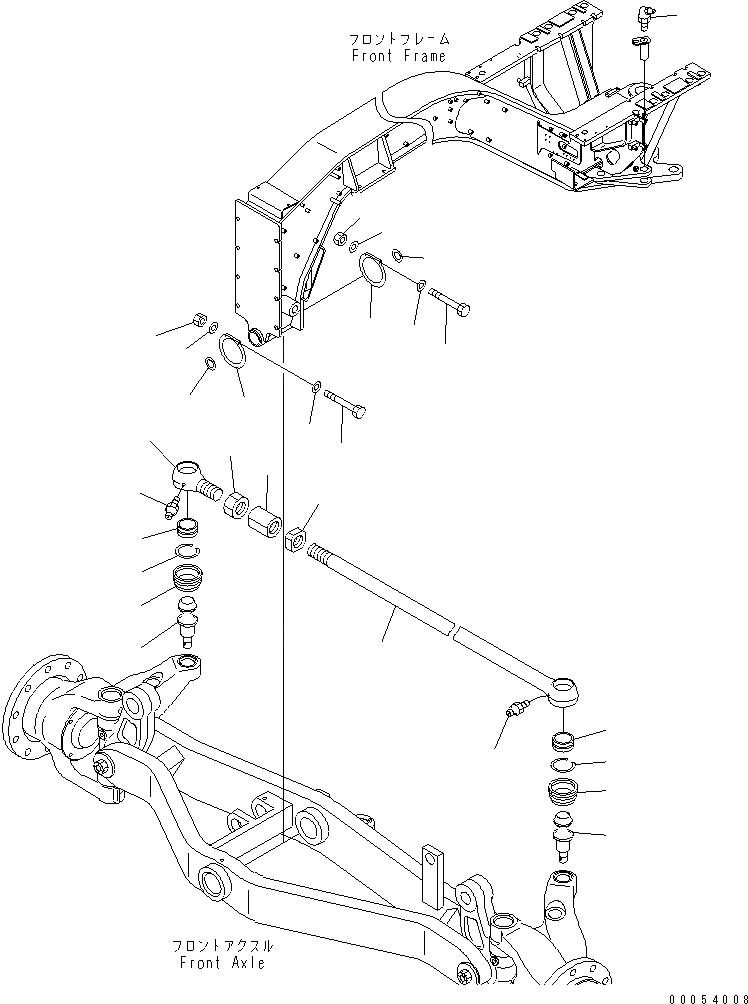 フロントフレーム
Front Frame

フロントアクスル
Front Axle

00054008