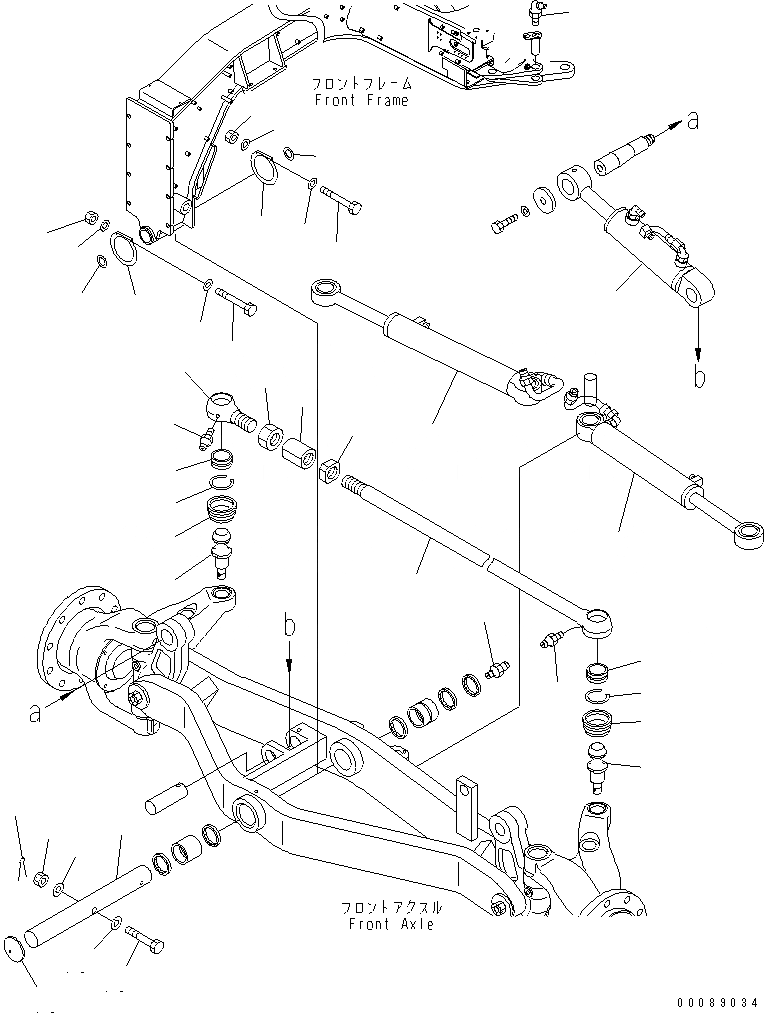 フロントフレーム
Front Frame

a

b

b

a

フロントアクスル
Front Axle

00089034