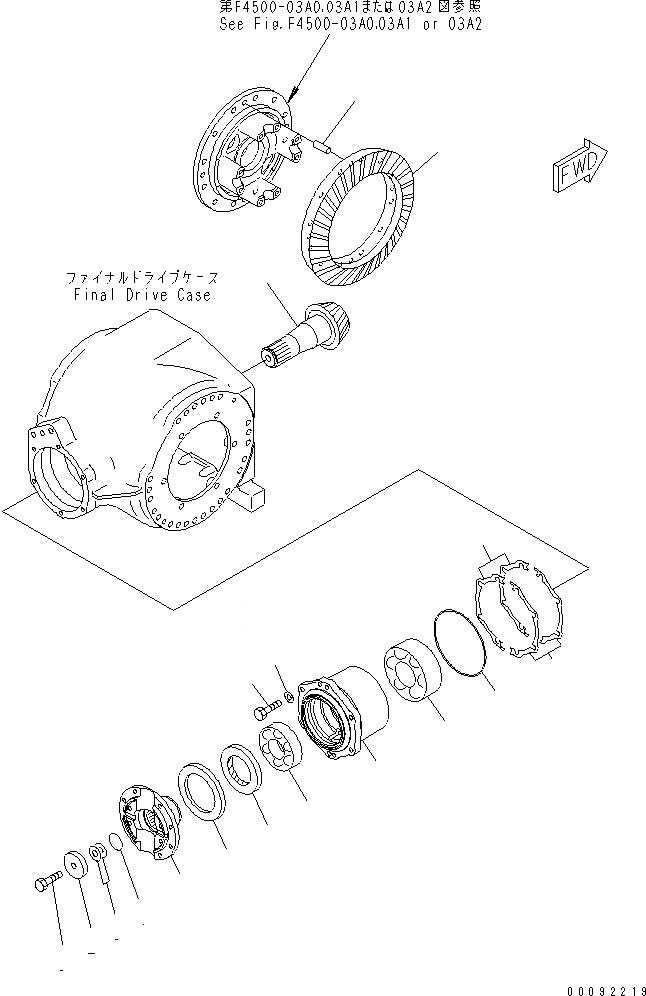 第F4500-03A0,03A1または03A2図参照
See Fig.F4500-03A0,03A1 or 03A2

FWD

ファイナルドライブケース
Final Drive Case

00092219