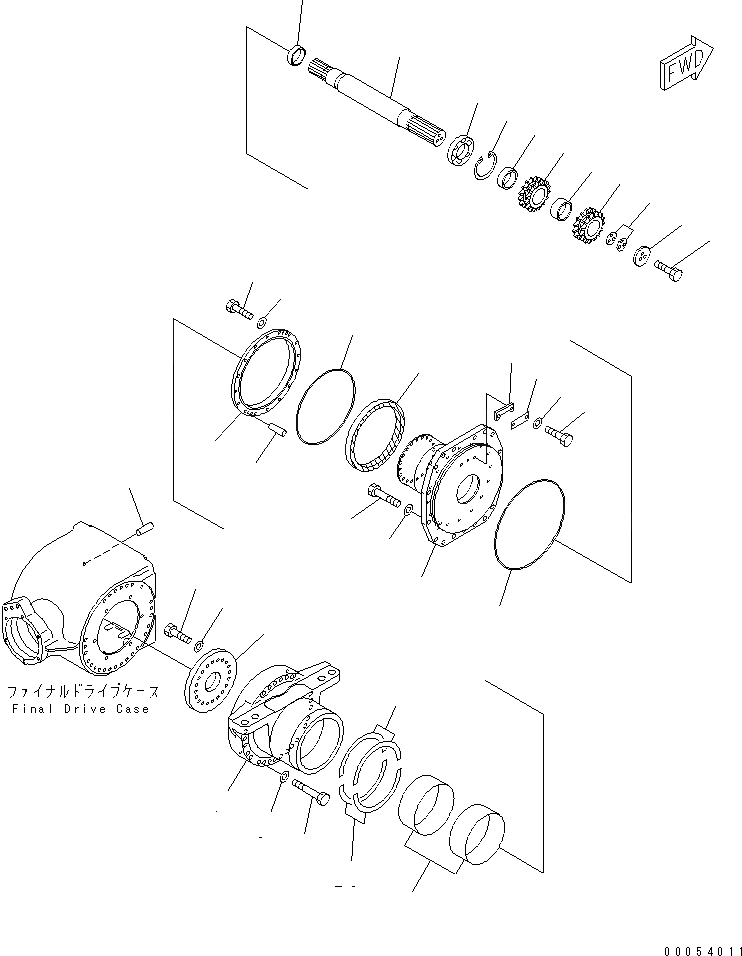 FWD

ファイナルドライブケース
Final Drive Case

00054011