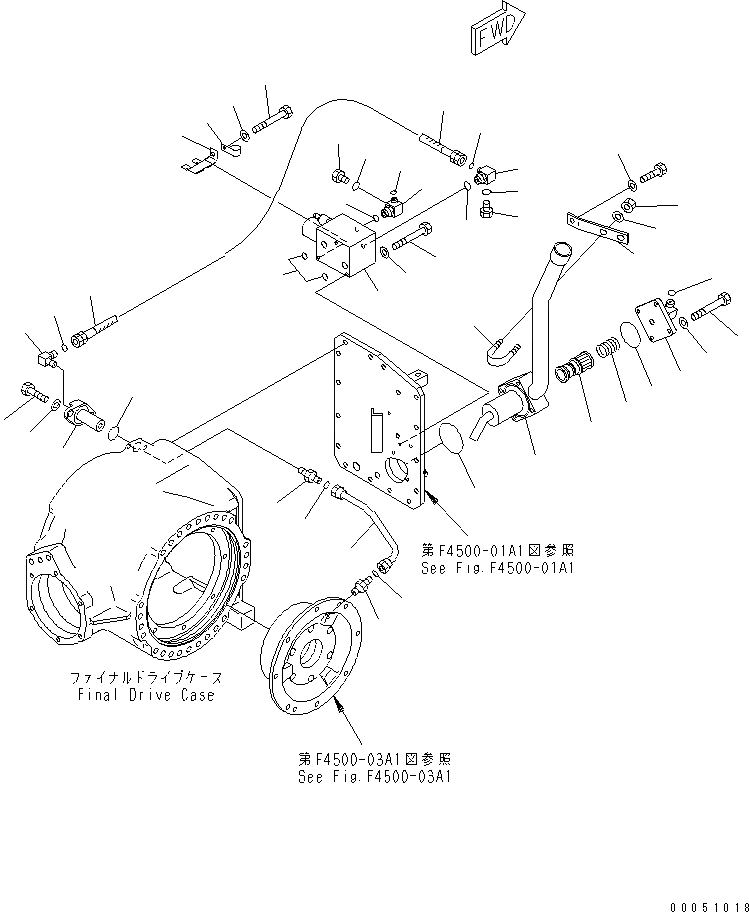 FWD

第F4500-01A1図参照
See Fig.F4500-01A1

ファイナルドライブケース
Final Drive Case

第F4500-03A1図参照
See Fig.F4500-03A1

00051018