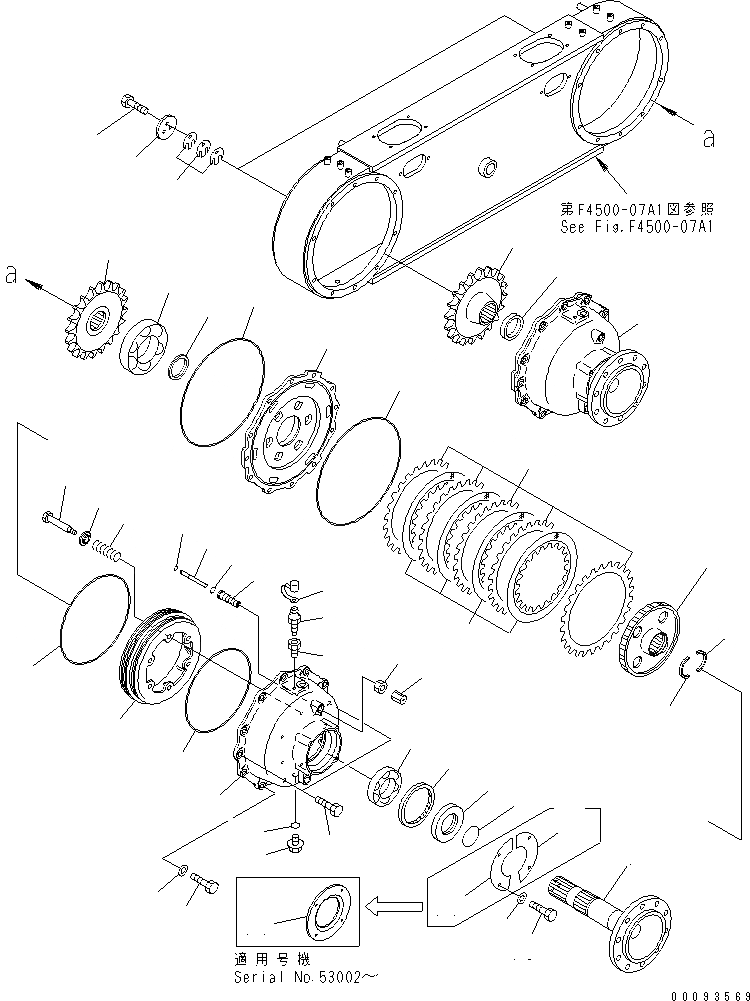 a

第F4500-07A1図参照
See Fig.F4500-07A1

a

適用号機
Serial No.53002～

00093569