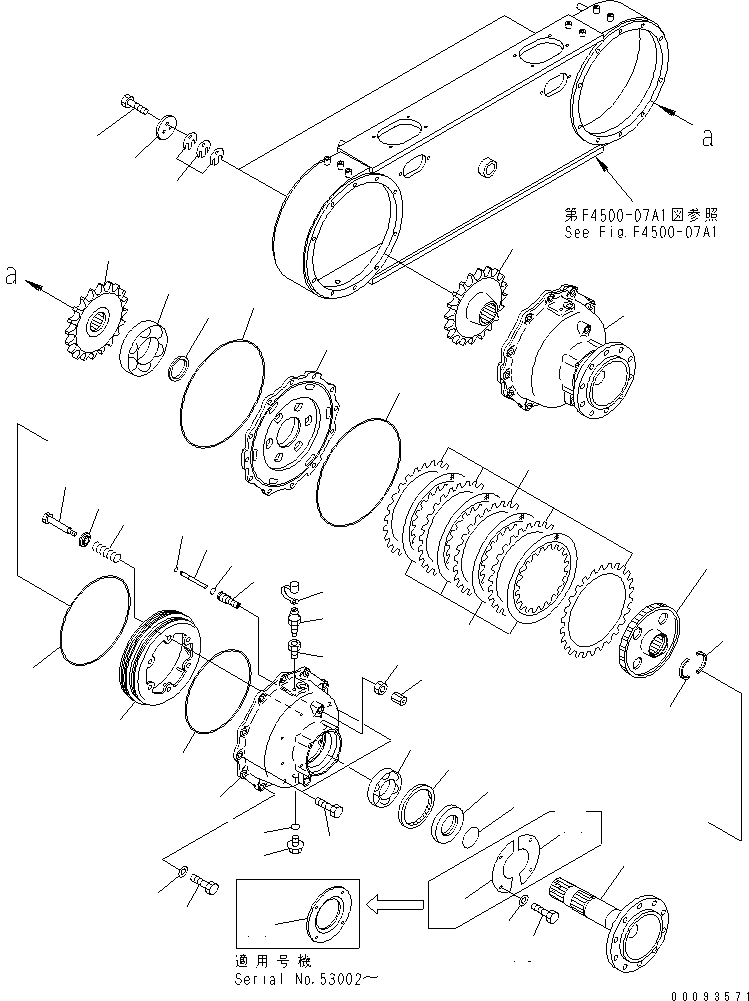 a

第F4500-07A1図参照
See Fig.F4500-07A1

a

適用号機
Serial No.53002～

00093571