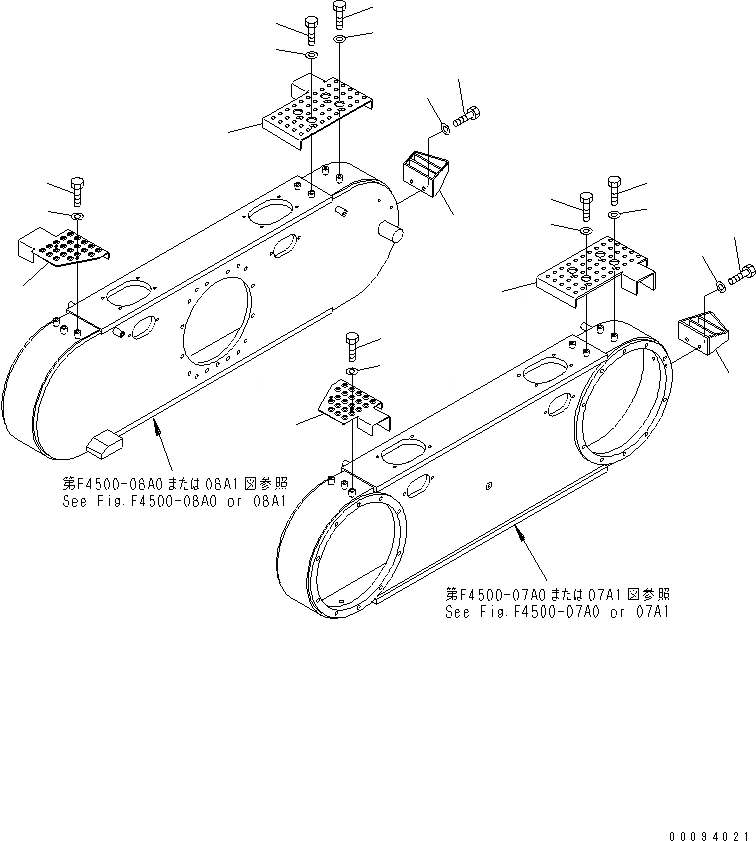 第F4500-08A0または08A1図参照
See Fig.F4500-08A0 or 08A1

第F4500-07A0または07A1図参照
See Fig.F4500-07A0 or 07A1

00094021