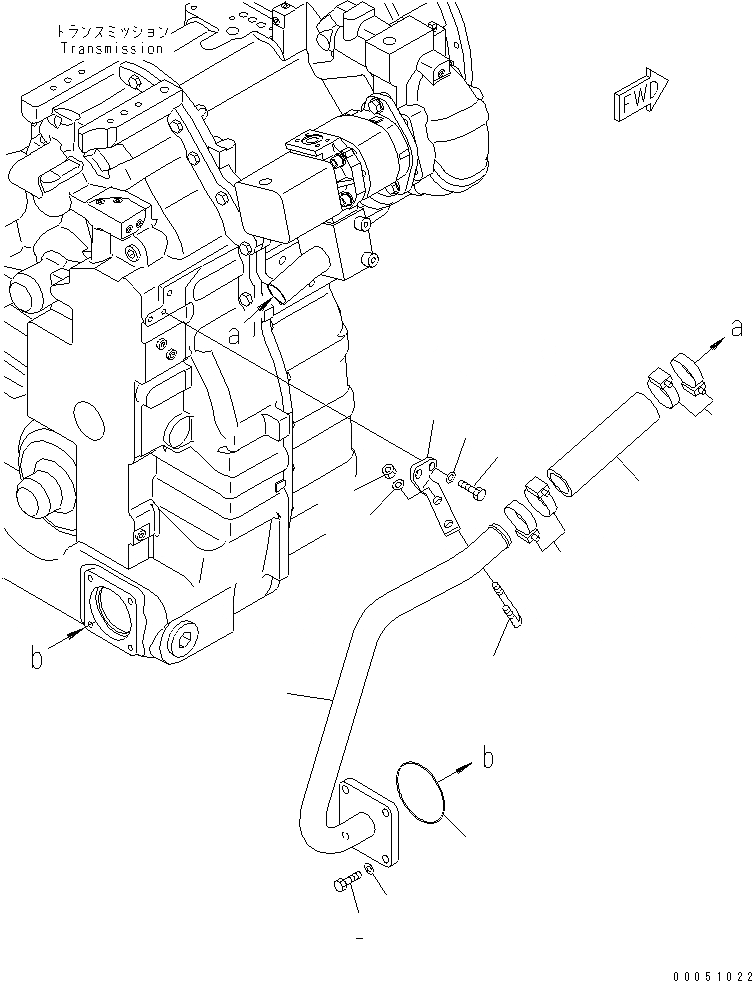 トランスミッション
Transmission

FWD

a

a

b

b

-

00051022