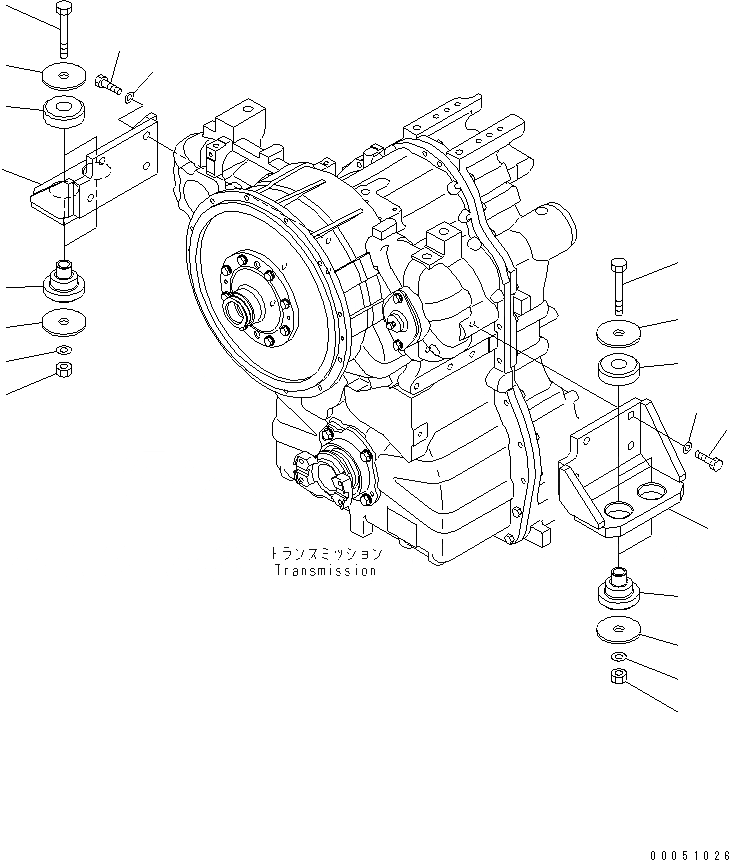 トランスミッション
Transmission

00051026