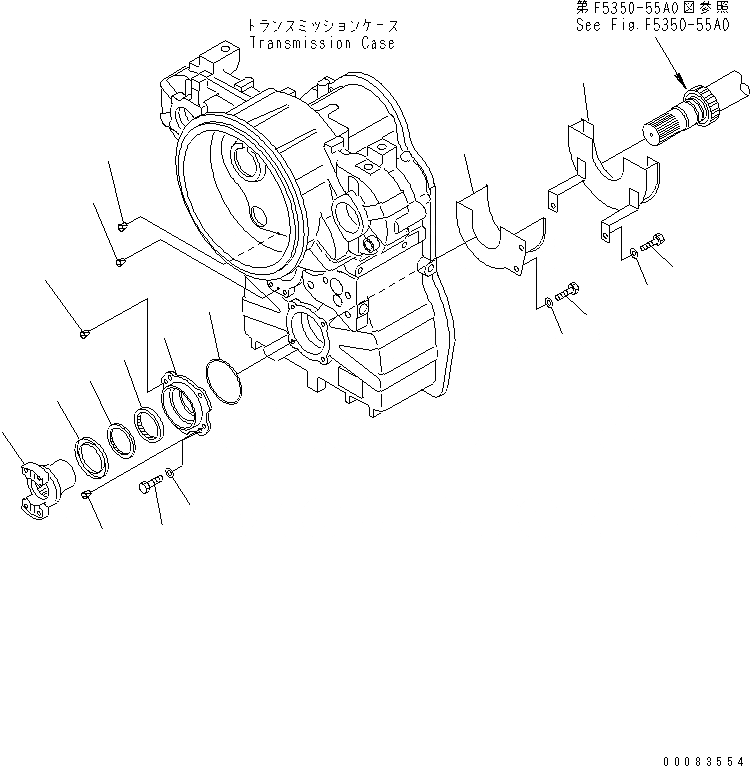 トランスミッションケース
Transmission Case

第F5350-55A0図参照
See Fig.F5350-55A0

00083554