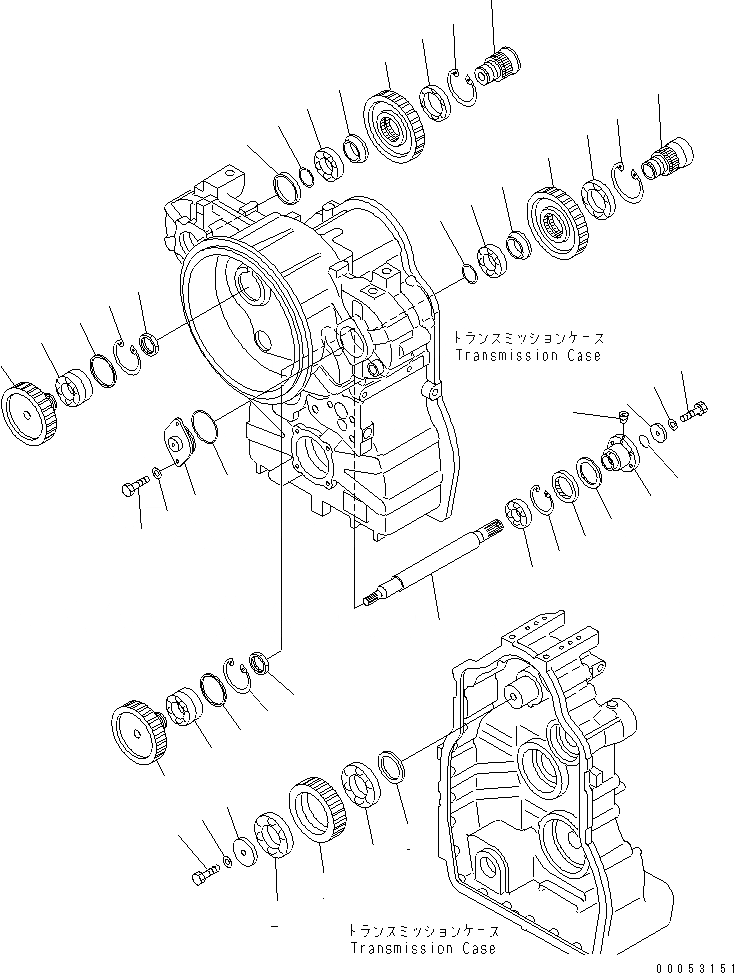 トランスミッションケース
Transmission Case

トランスミッションケース
Transmission Case

00053151