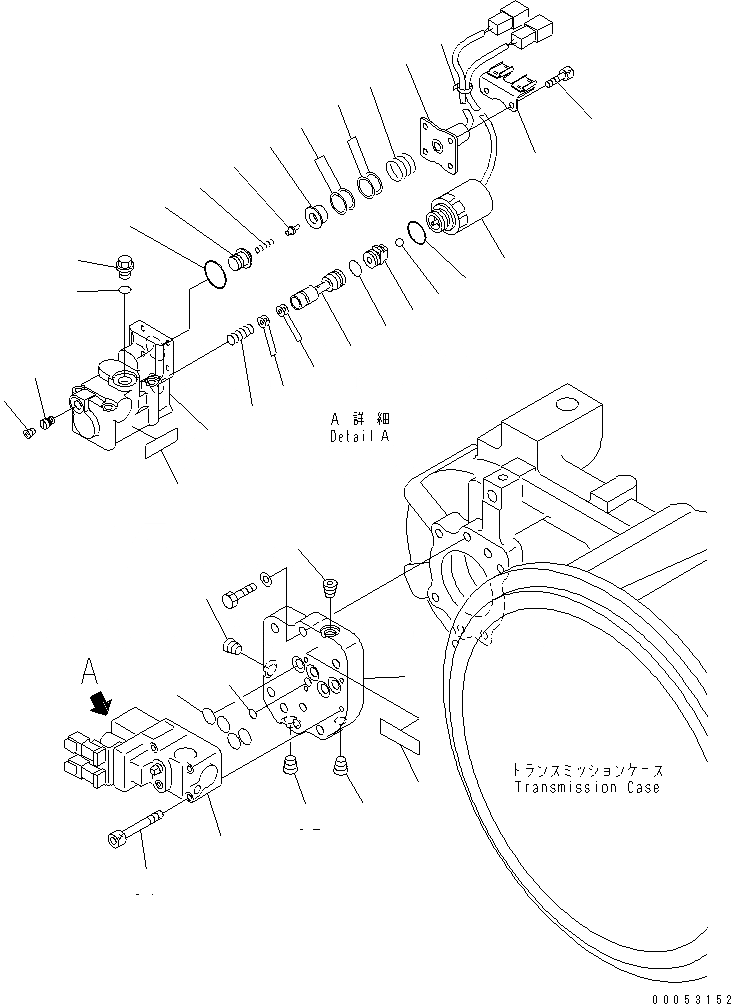 A 詳細
Detail A

A

トランスミッションケース
Transmission Case

00053152