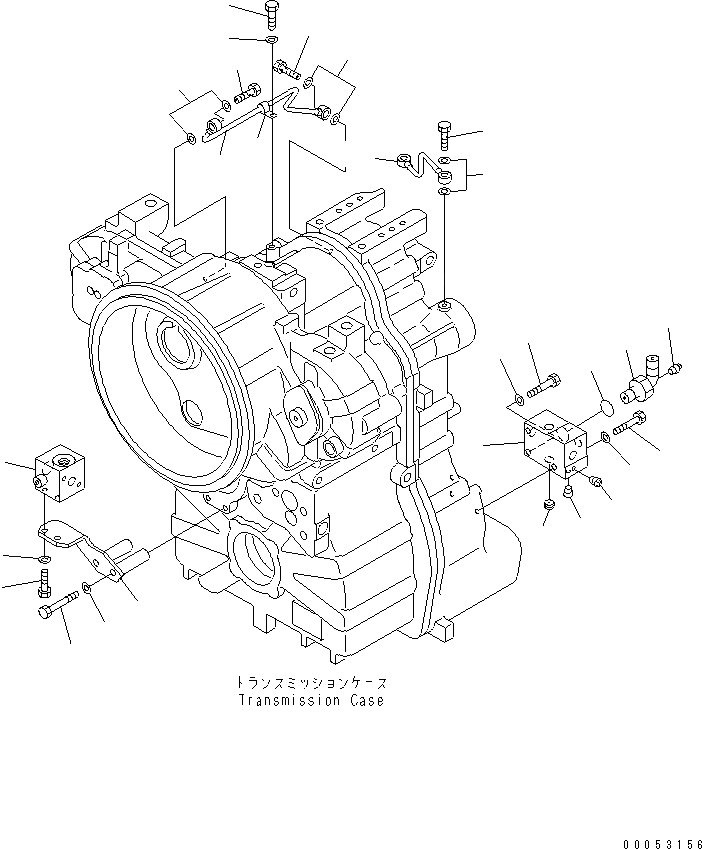 トランスミッションケース
Transmission Case

00053156