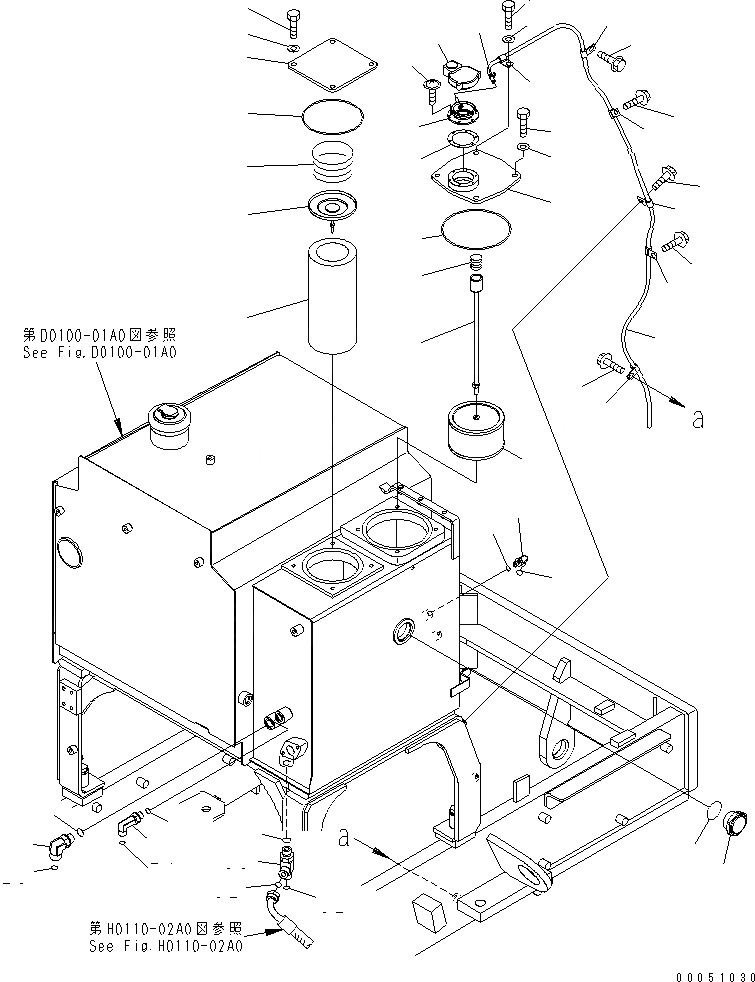 第D0100-01A0図参照
See Fig.D0100-01A0

a

a

第H0110-02A0図参照
See Fig.H0110-02A0

00051030