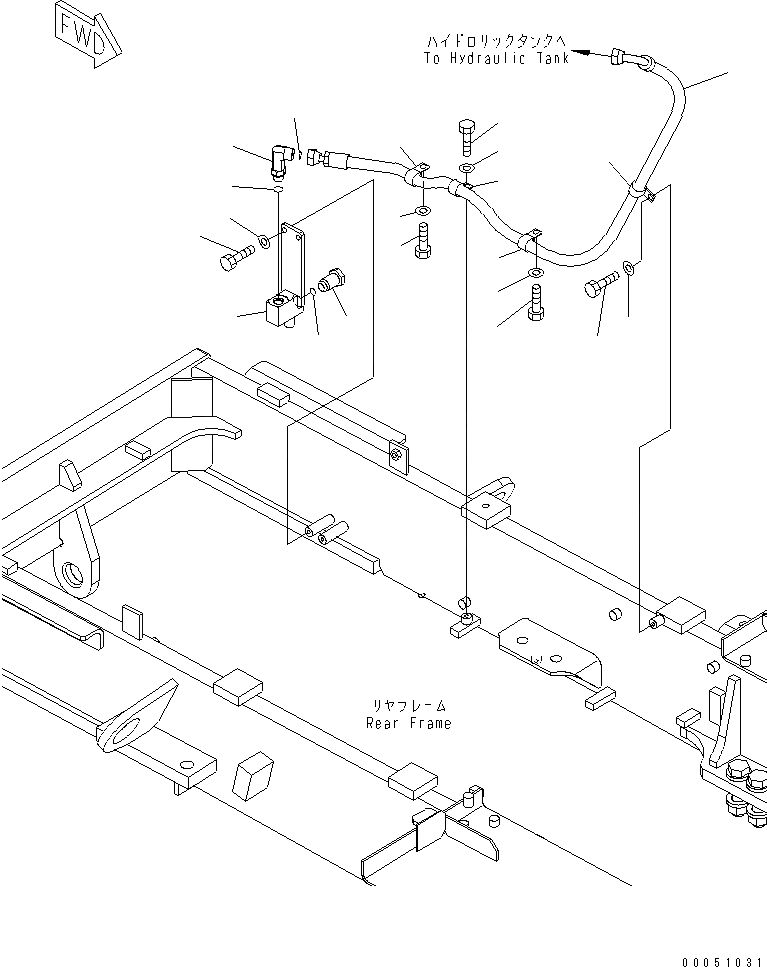 FWD

ハイドロリックタンクへ
To Hydraulic Tank

リヤフレーム
Rear Frame

00051031