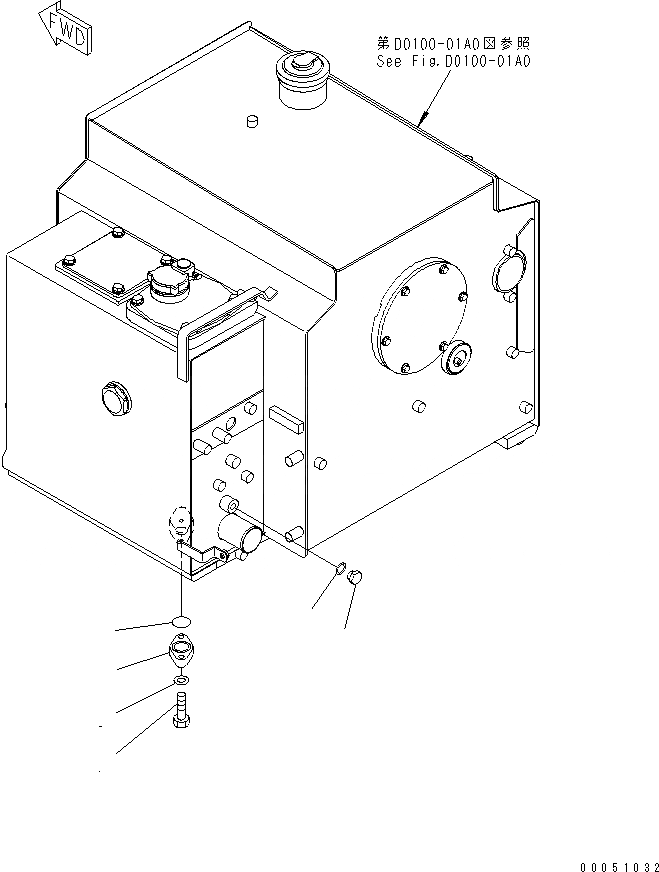 FWD

第D0100-01A0図参照
See Fig.D0100-01A0

00051032