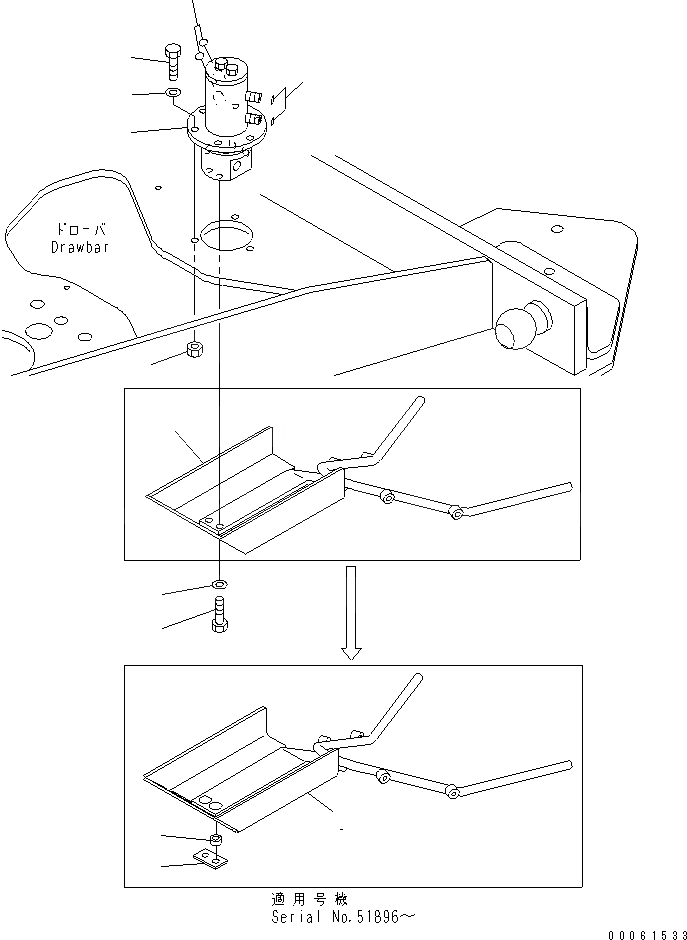 ドローバ
Drawbar

適用号機
Serial No.51896～

00061533