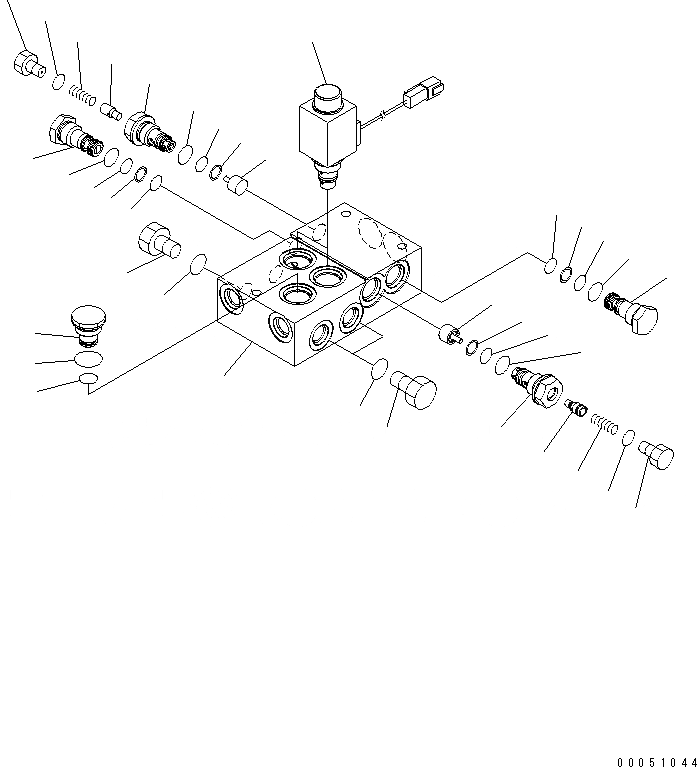 00051044