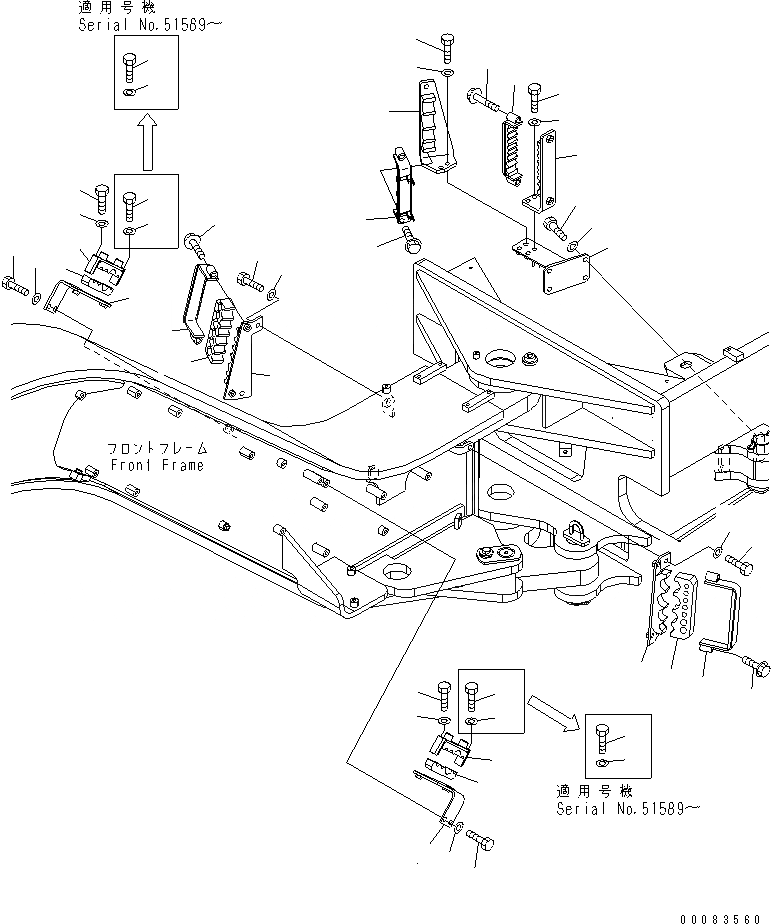 適用号機
Serial No.51589～

フロントフレーム
Front Frame

適用号機
Serial No.51589～

00083560