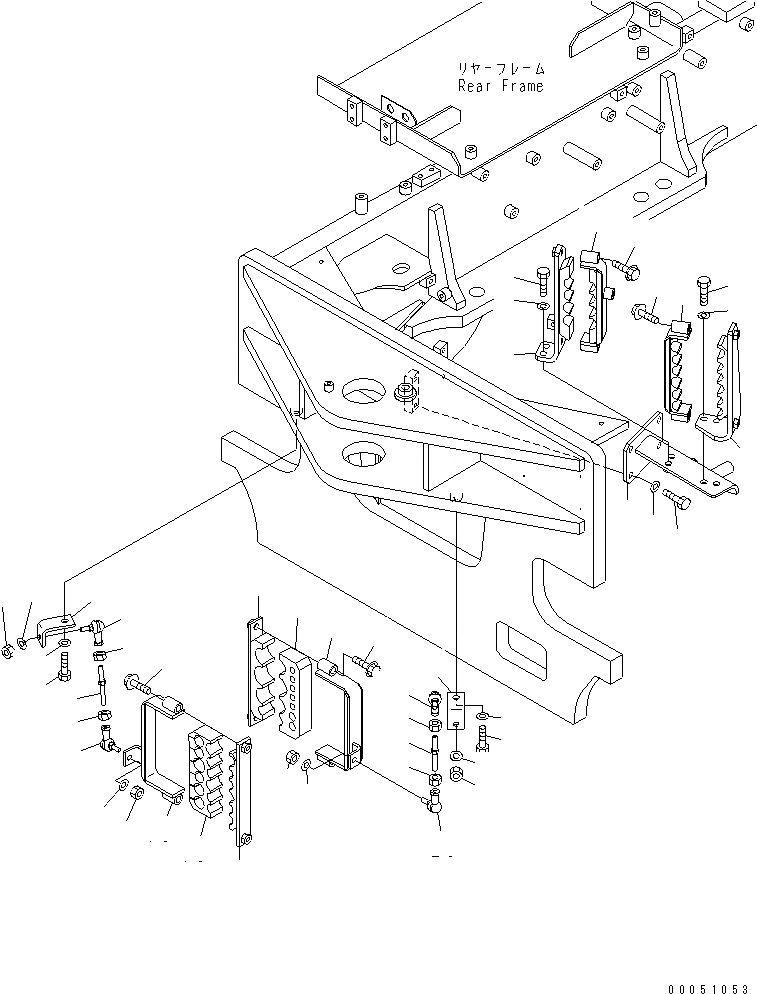 リヤーフレーム
Rear Frame

00051053