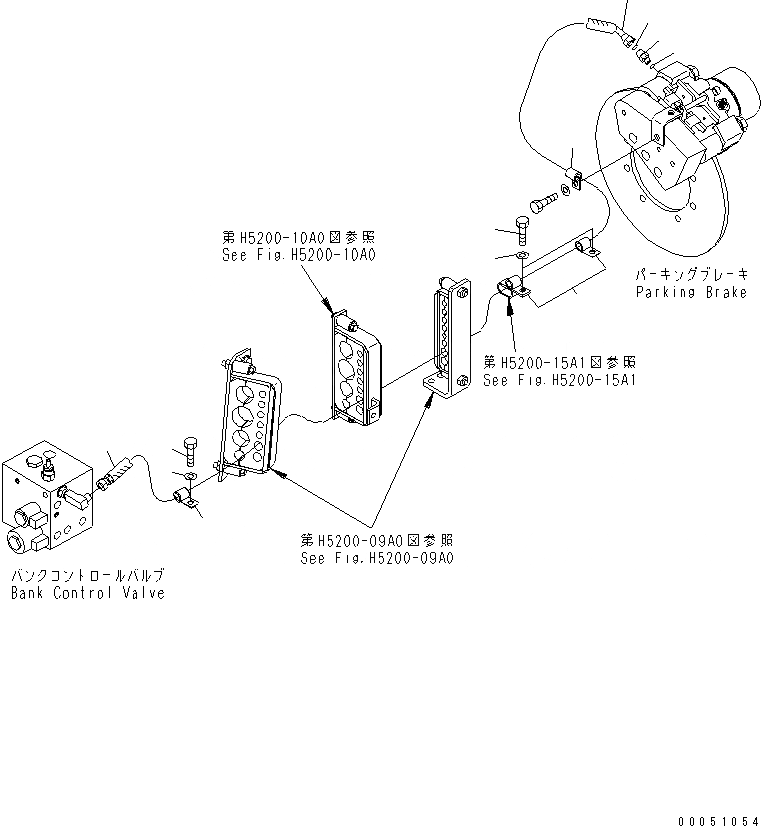 第H5200-10A0図参照
See Fig.H5200-10A0

パーキングブレーキ
Parking Brake

第H5200-15A1図参照
See Fig.H5200-15A1

第H5200-09A0図参照
See Fig.H5200-09A0

バンクコントロールバルブ
Bank Control Valve

00051054