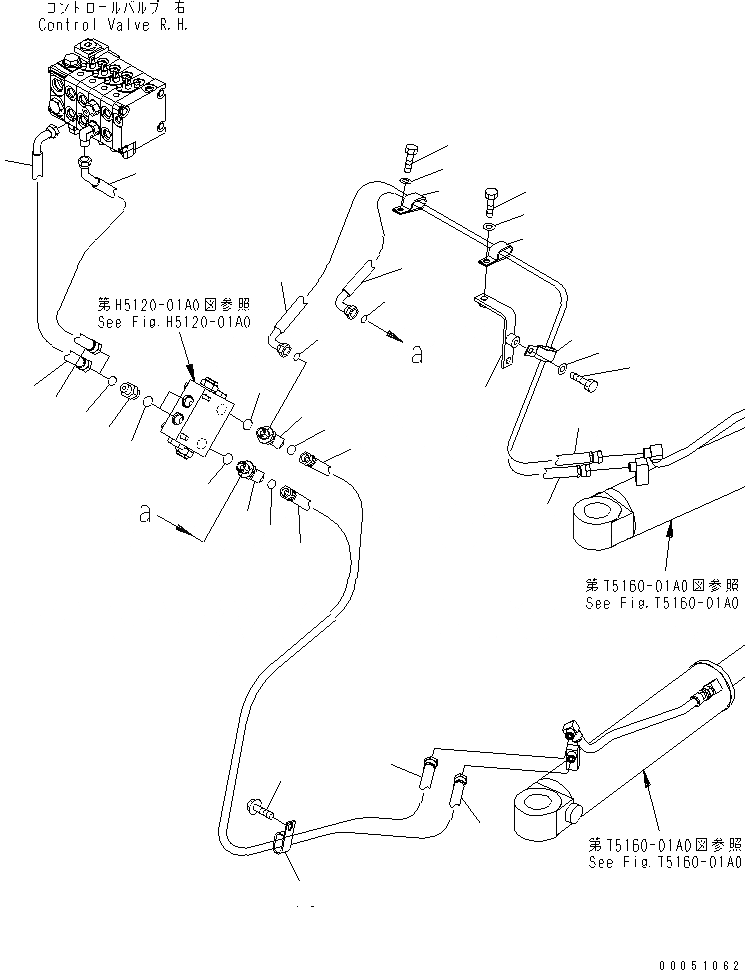 コントロールバルブ 右
Control Valve R.H.

第H5120-01A0図参照
See Fig.H5120-01A0

a

a

第T5160-01A0図参照
See Fig.T5160-01A0

第T5160-01A0図参照
See Fig.T5160-01A0

00051062