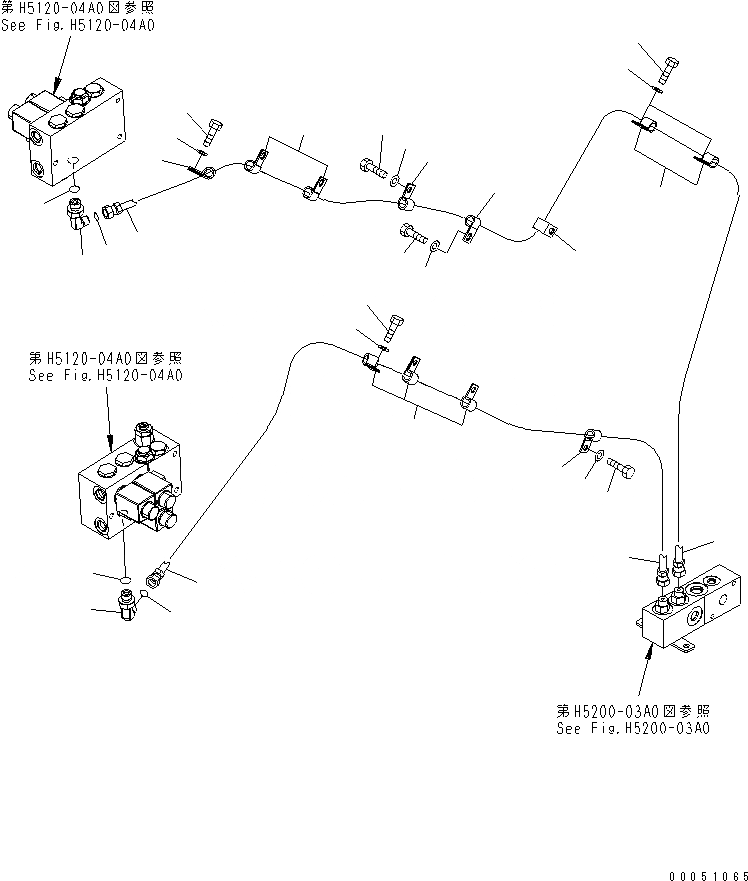 第H5120-04A0図参照
See Fig.H5120-04A0

第H5120-04A0図参照
See Fig.H5120-04A0

第H5200-03A0図参照
See Fig.H5200-03A0

00051065