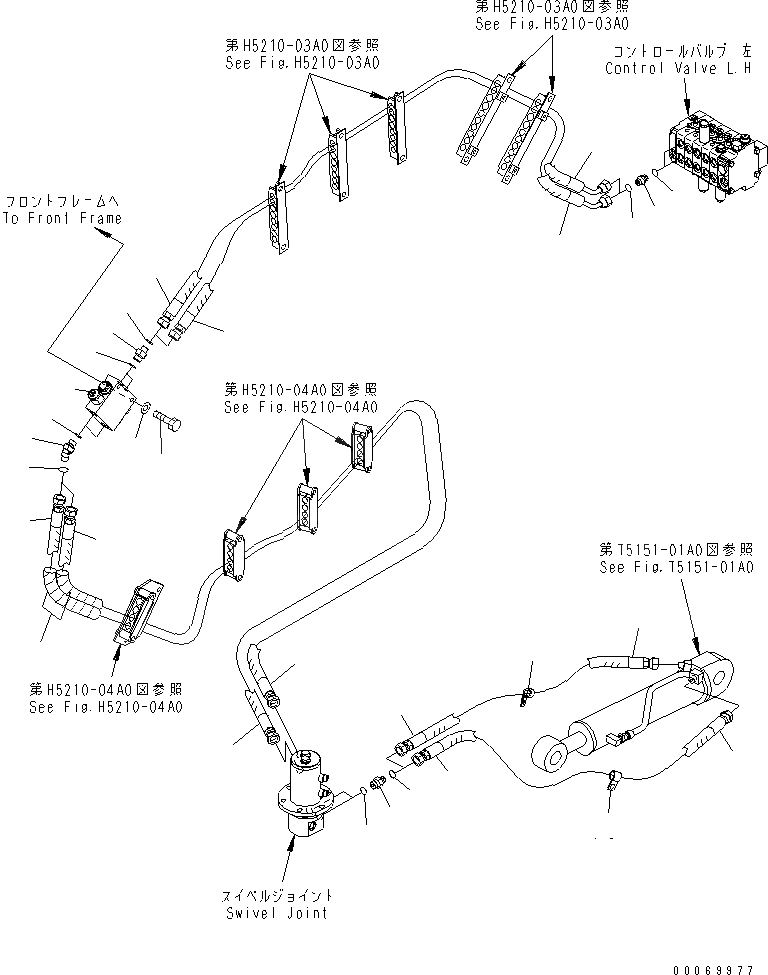 第H5210-03A0図参照
See Fig.H5210-03A0

第H5210-03A0図参照
See Fig.H5210-03A0

コントロールバルブ 左
Control Valve L.H

フロントフレームへ
To Front Frame

第H5210-04A0図参照
See Fig.H5210-04A0

第T5151-01A0図参照
See Fig.T5151-01A0

第H5210-04A0図参照
See Fig.H5210-04A0

スイベルジョイント
Swivel Joint

00069977