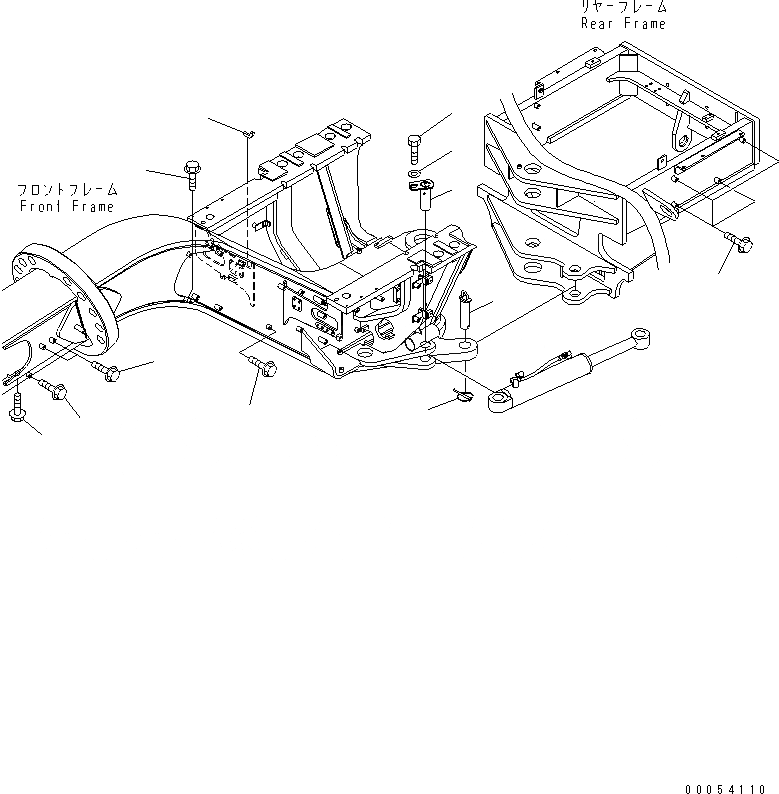 リヤーフレーム
Rear Frame

フロントフレーム
Front Frame

00054110