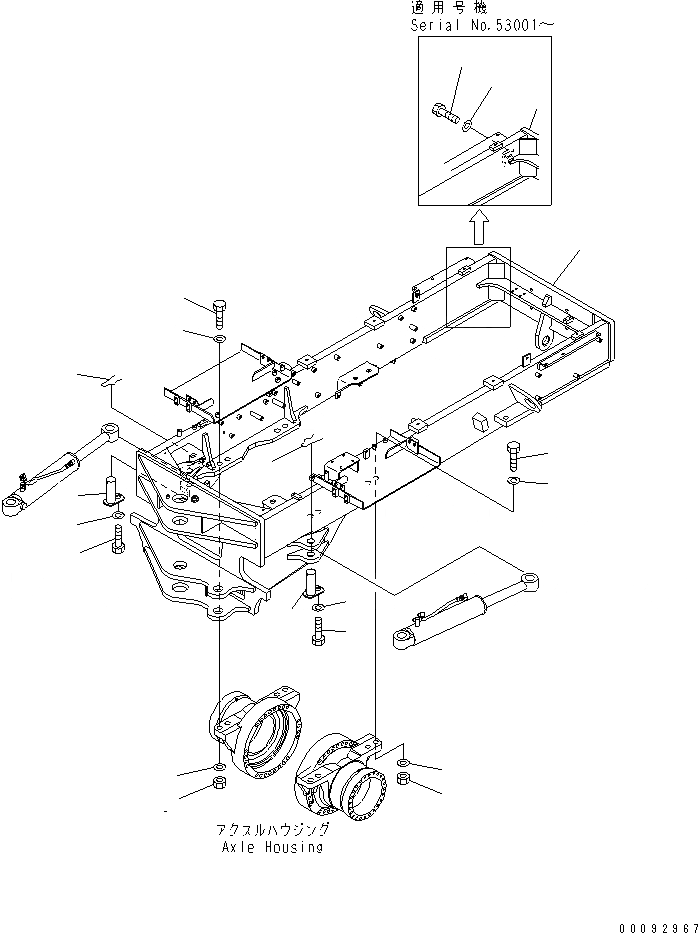 適用号機
Serial No.53001～

アクスルハウジング
Axle Housing

00092967